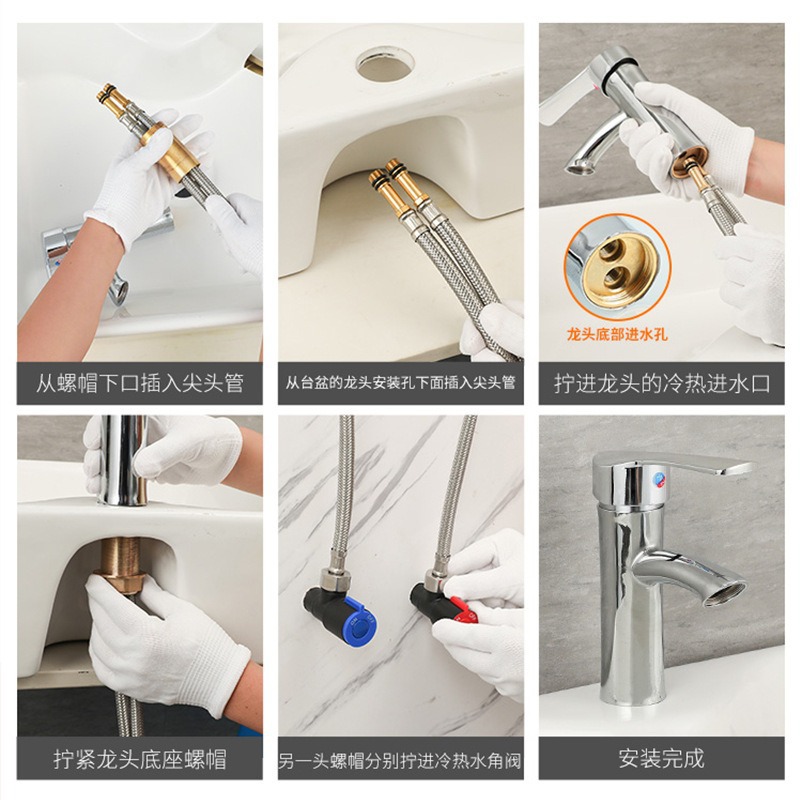 从螺帽下口插入尖头管

从台盆的龙头安装孔下面插入尖头管

龙头底部进水孔

拧进龙头的冷热进水口

拧紧龙头底座螺帽

另一头螺帽分别拧进冷热水角阀

安装完成