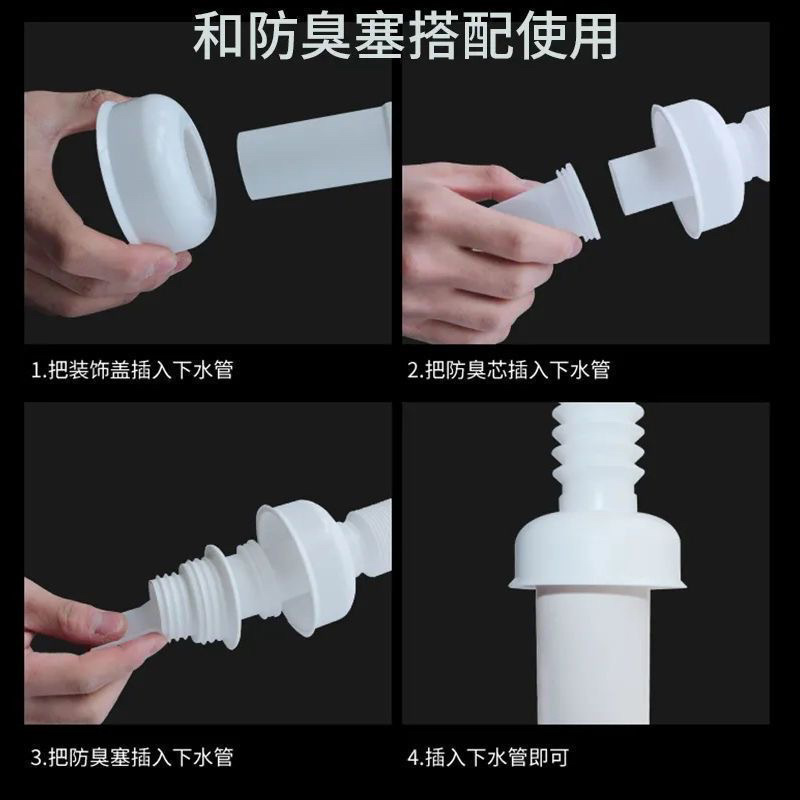 和防臭塞搭配使用

1.把装饰盖插入下水管

2.把防臭芯插入下水管

3.把防臭塞插入下水管

4.插入下水管即可