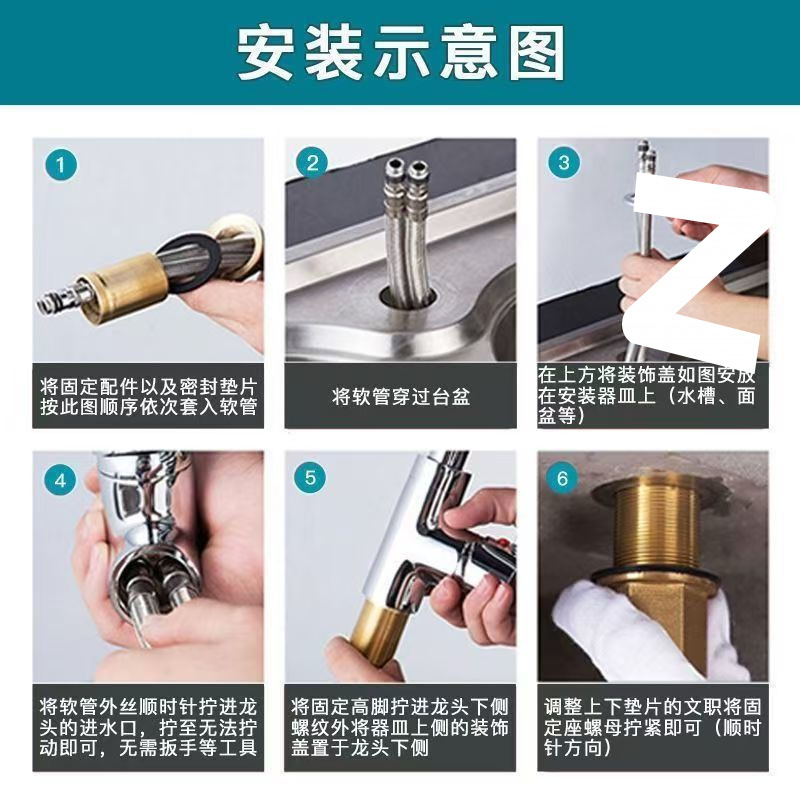 安装示意图

1

将固定配件以及密封垫片按此图顺序依次套入软管

2

将软管穿过台盆

3

Z

在上方将装饰盖如图安放在安装器皿上（水槽、面盆等）

4

将软管外丝顺时针拧进龙头的进水口，拧至无法拧动即可，无需扳手等工具

5

将固定高脚拧进龙头下侧螺纹外将器皿上侧的装饰盖置于龙头下侧

6

调整上下垫片的文职将固定座螺母拧紧即可（顺时针方向）