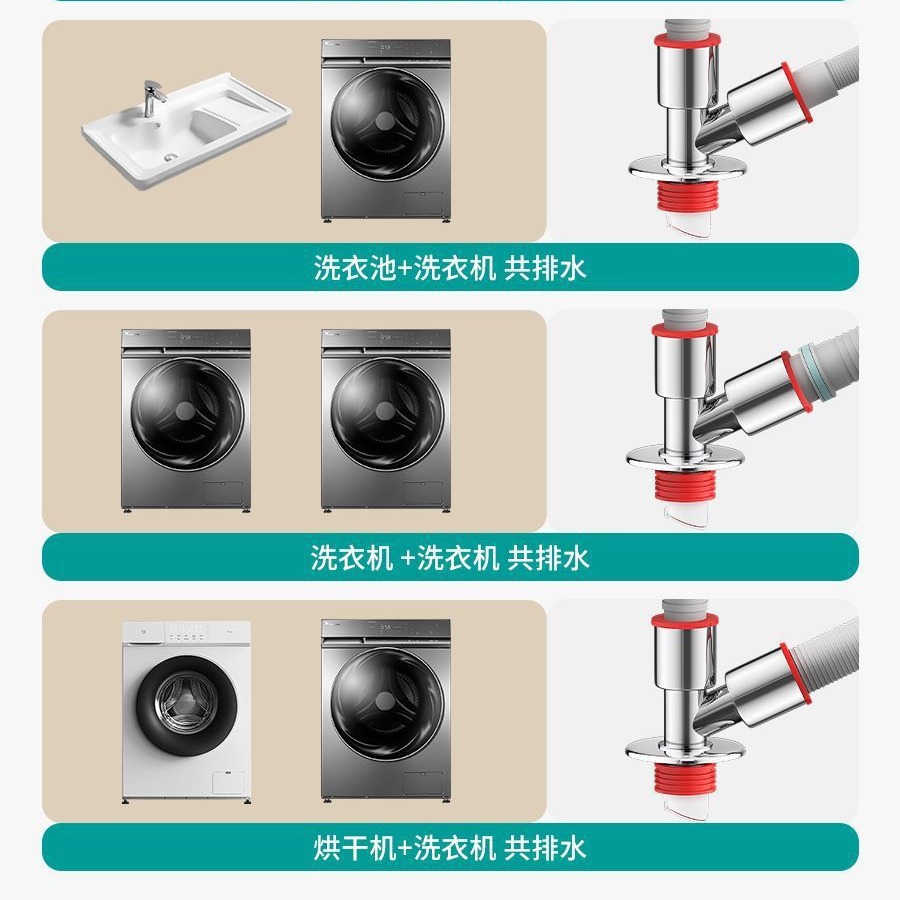 洗衣池+洗衣机 共排水

洗衣机 +洗衣机 共排水

烘干机+洗衣机 共排水