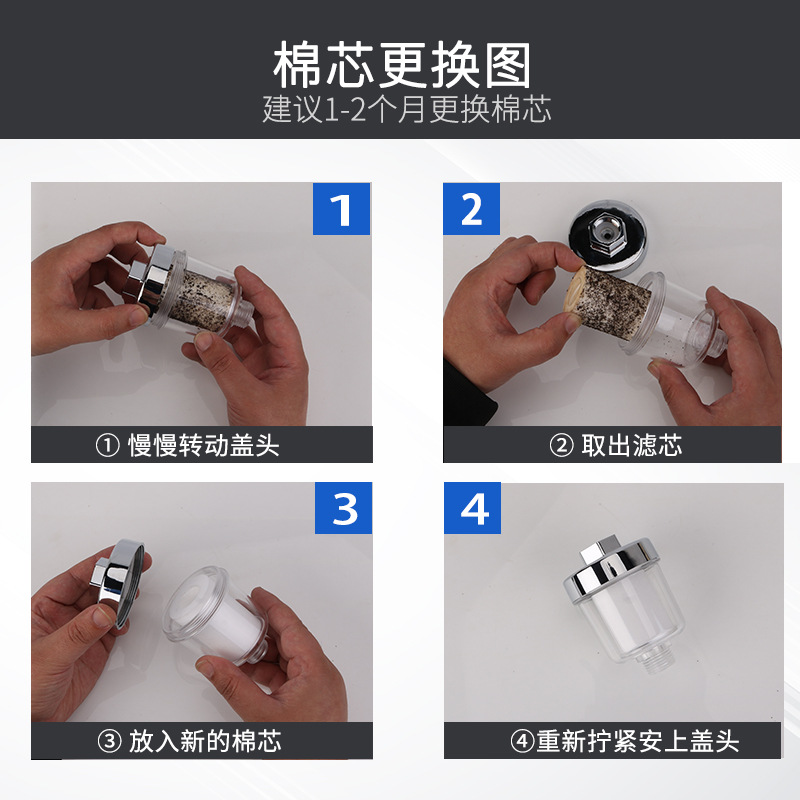 棉芯更换图
建议1-2个月更换棉芯

1

① 慢慢转动盖头

2

② 取出滤芯

3

③ 放入新的棉芯

4

④重新拧紧安上盖头