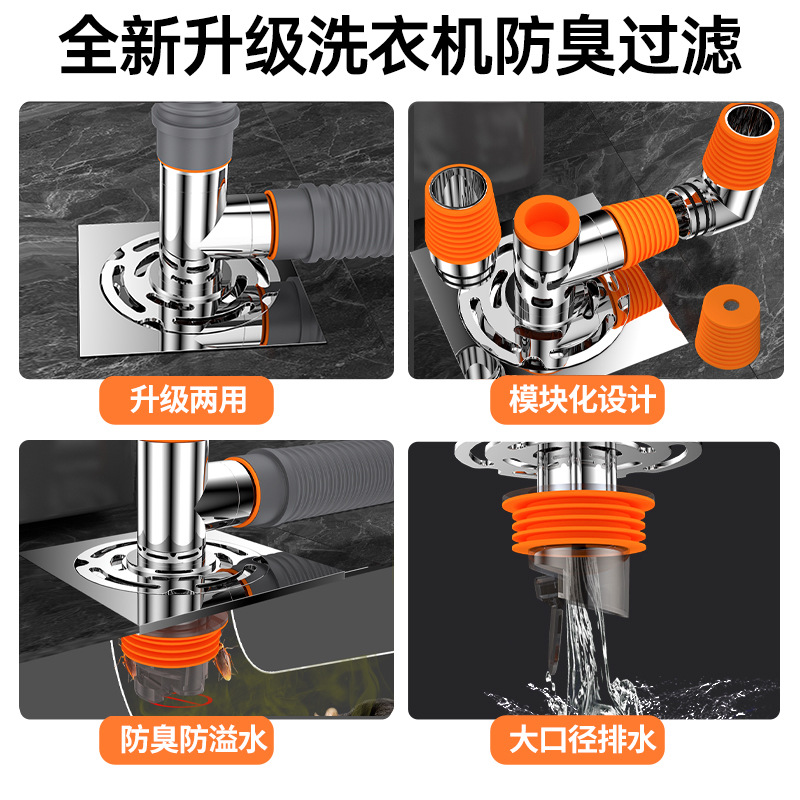 全新升级洗衣机防臭过滤

升级两用

模块化设计

防臭防溢水

大口径排水