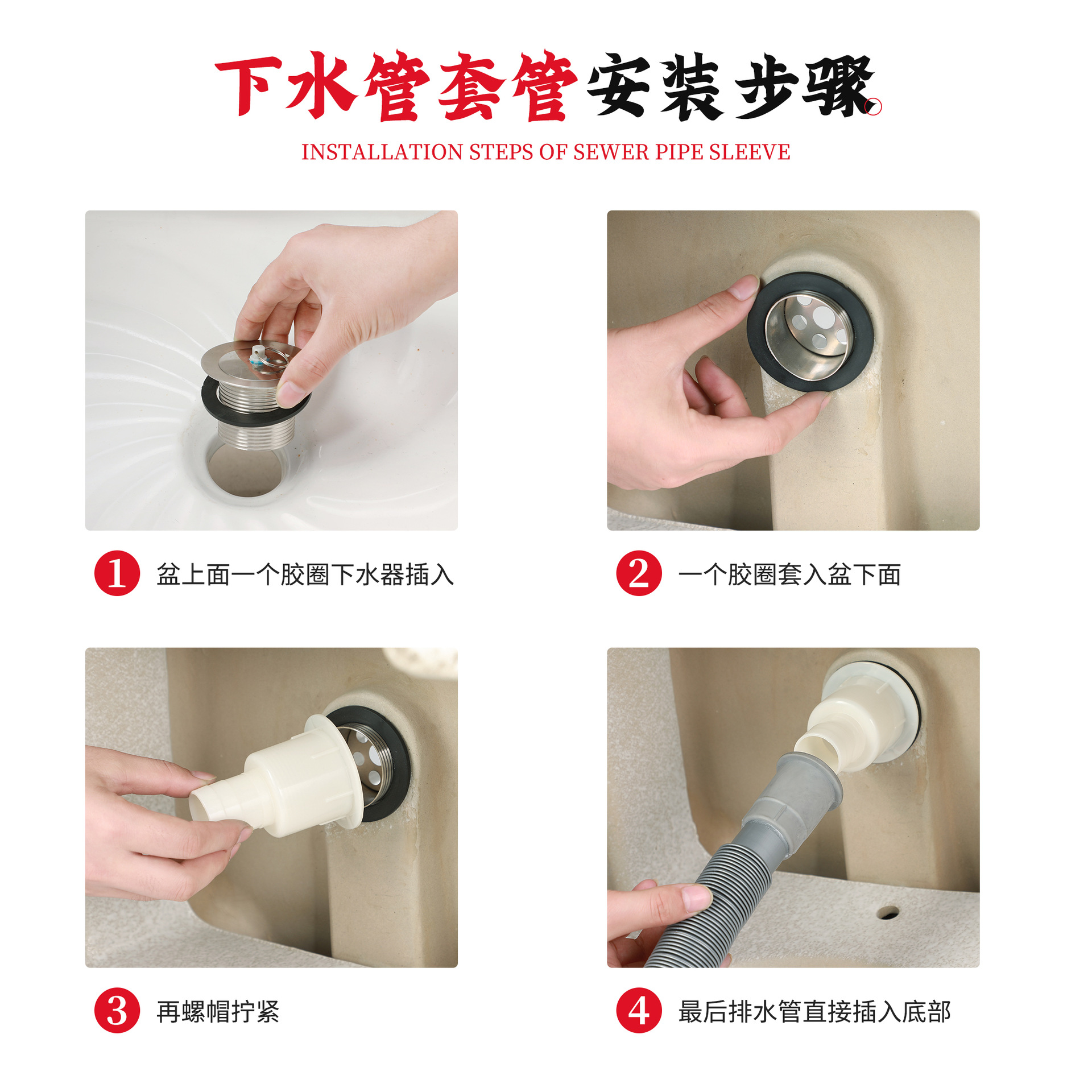 下水管套管安装步骤

INSTALLATION STEPS OF SEWER PIPE SLEEVE

1 盆上面一个胶圈下水器插入

2 一个胶圈套入盆下面

3 再螺帽拧紧

4 最后排水管直接插入底部