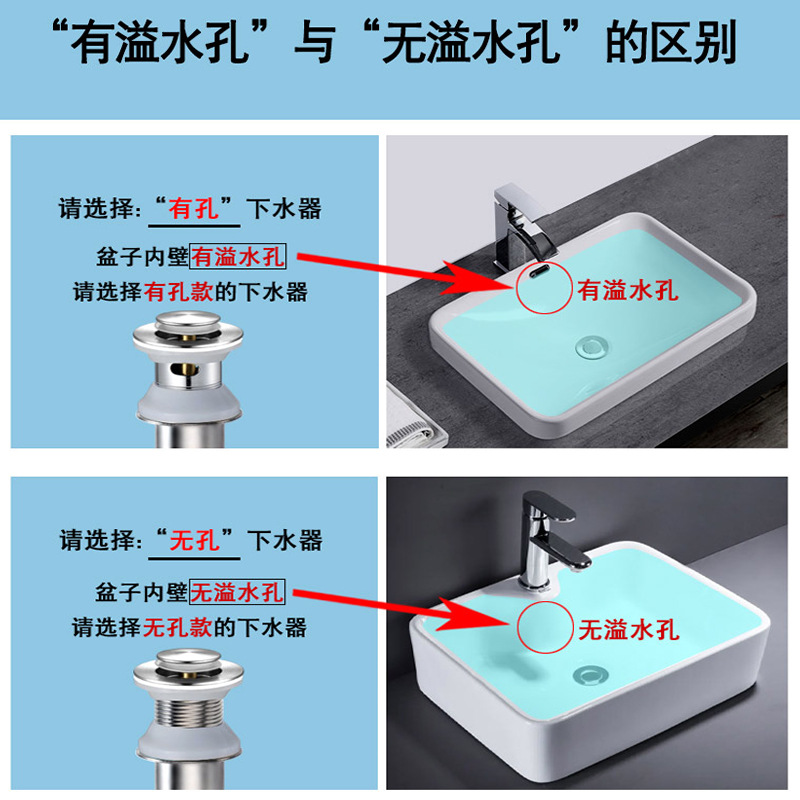 “有溢水孔”与“无溢水孔”的区别

请选择:“有孔”下水器

盆子内壁有溢水孔
请选择有孔款的下水器

有溢水孔

请选择:“无孔”下水器

盆子内壁无溢水孔
请选择无孔款的下水器

无溢水孔