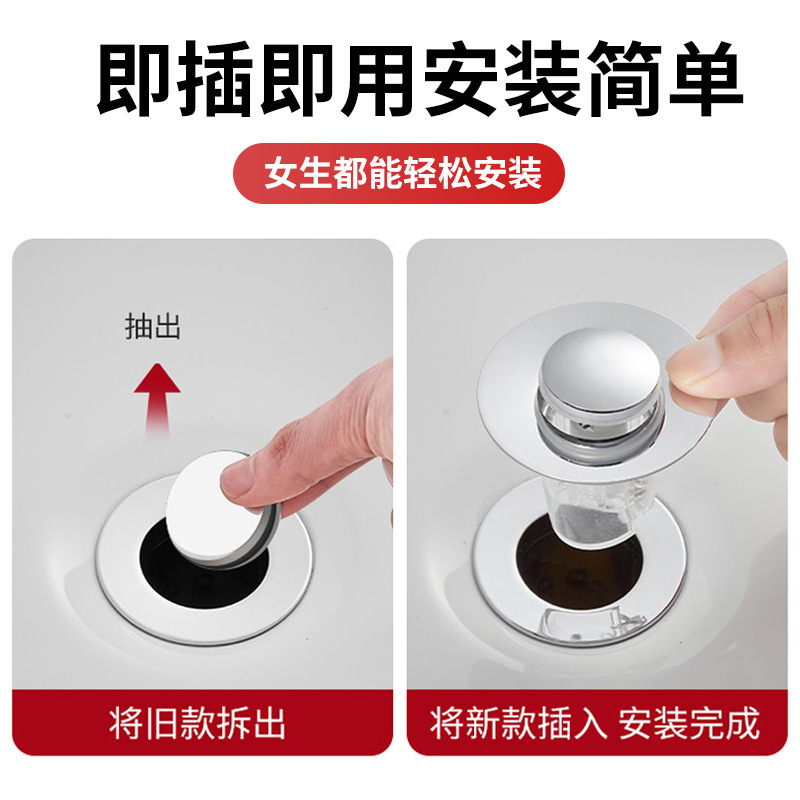 即插即用安装简单

女生都能轻松安装

抽出

将旧款拆出

将新款插入 安装完成