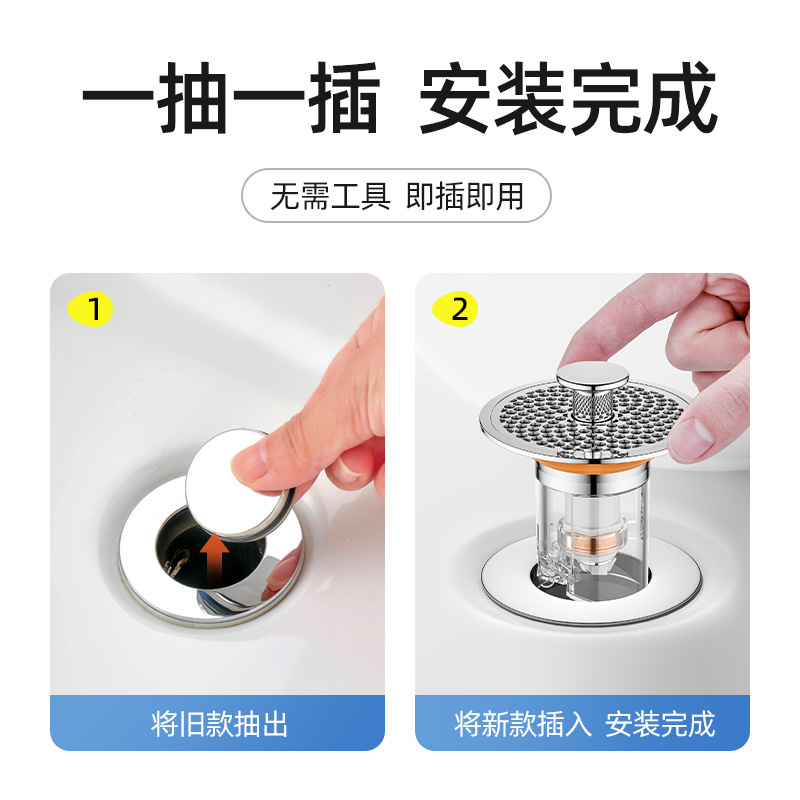 一抽一插 安装完成

无需工具 即插即用

1

将旧款抽出

2

将新款插入 安装完成