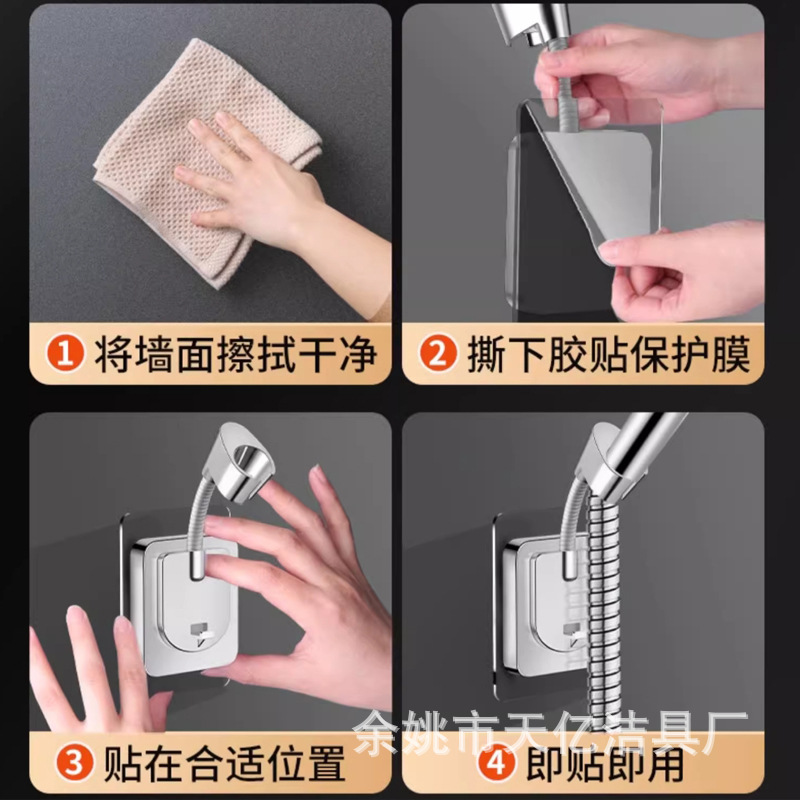 1 将墙面擦拭干净

2 撕下胶贴保护膜

3 贴在合适位置

4 即贴即用

余姚市天亿洁具厂