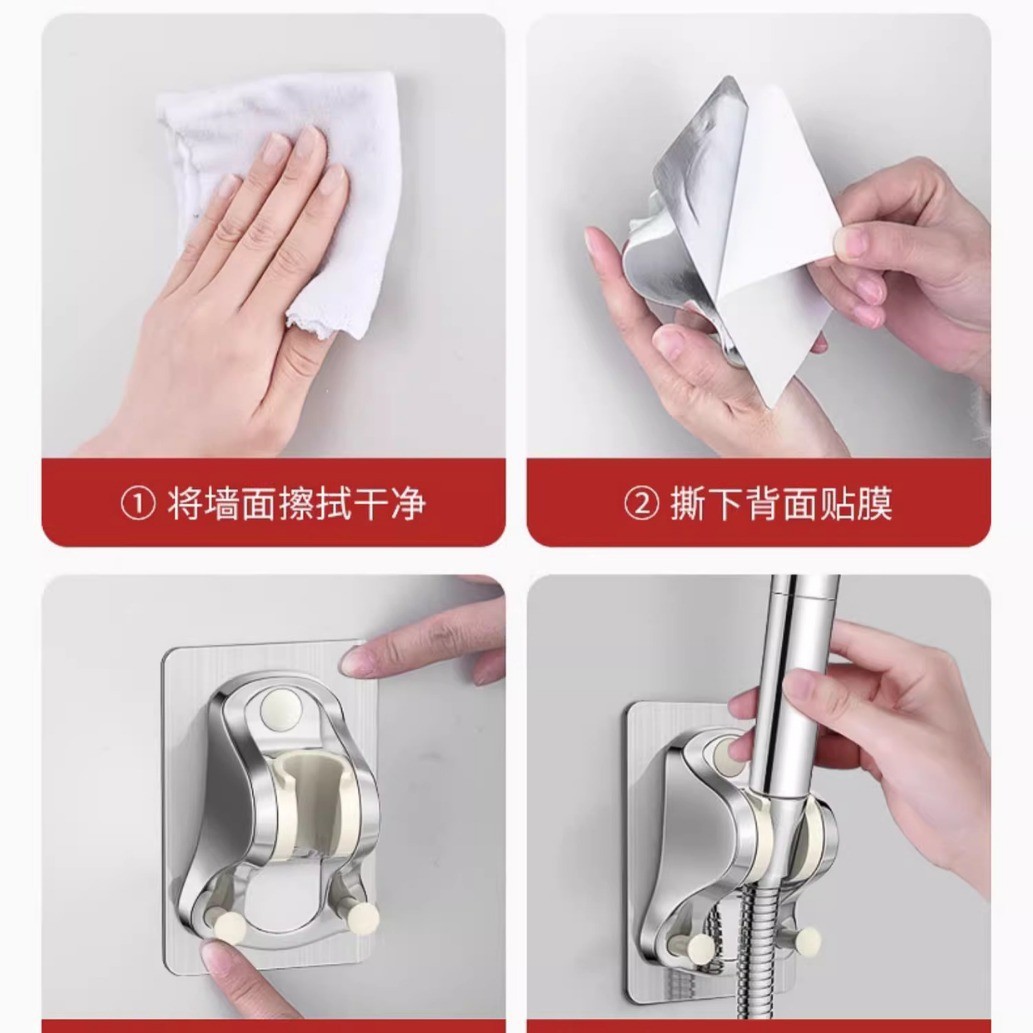 ① 将墙面擦拭干净

② 撕下背面贴膜