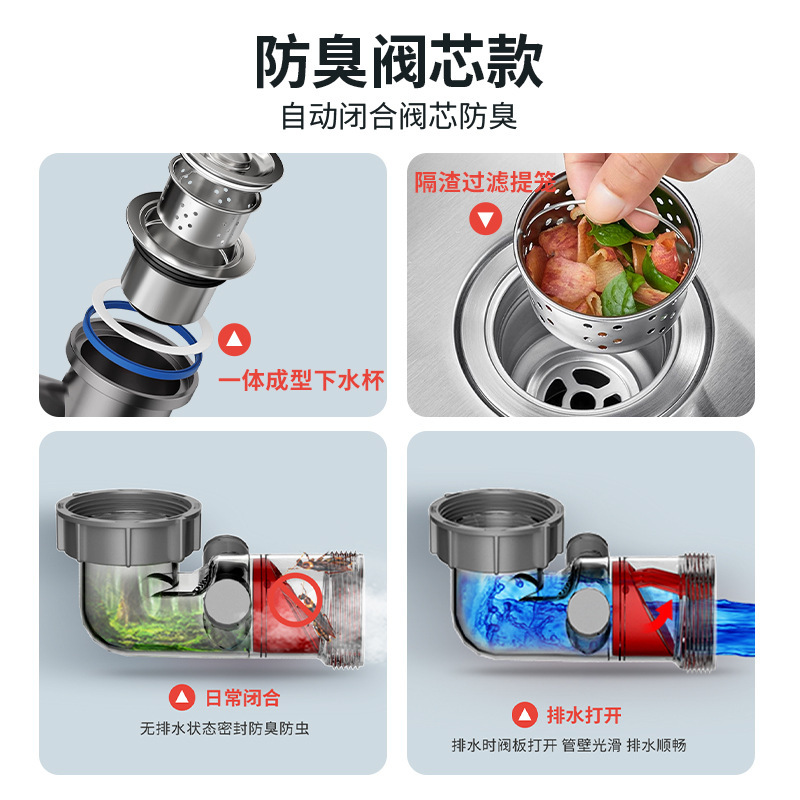 防臭阀芯款
自动闭合阀芯防臭

一体成型下水杯

隔渣过滤提笼

日常闭合
无排水状态密封防臭防虫

排水打开
排水时阀板打开 管壁光滑 排水顺畅