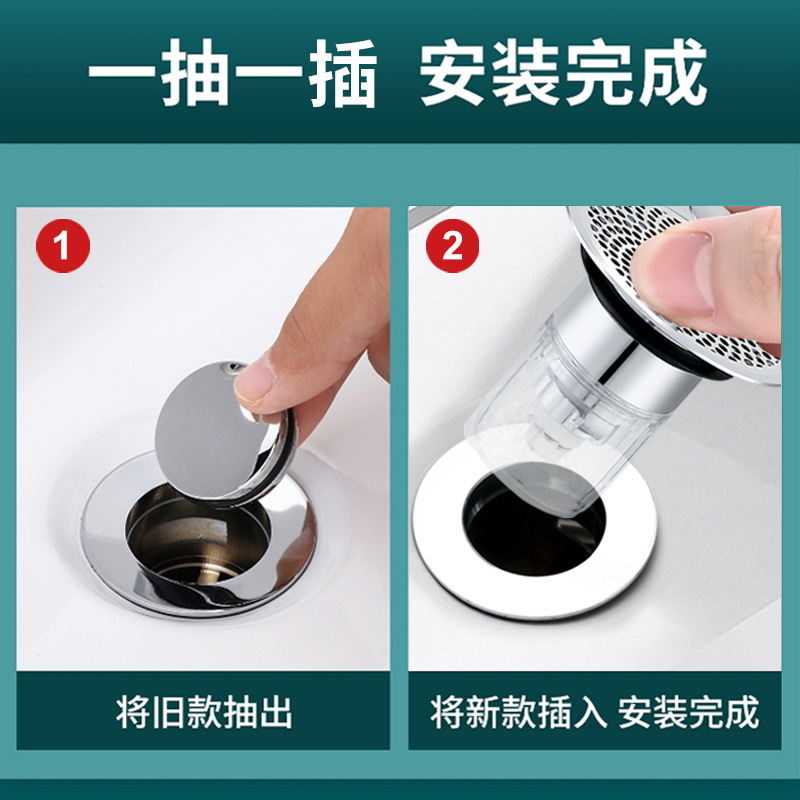 一抽一插 安装完成

1

将旧款抽出

2

将新款插入 安装完成