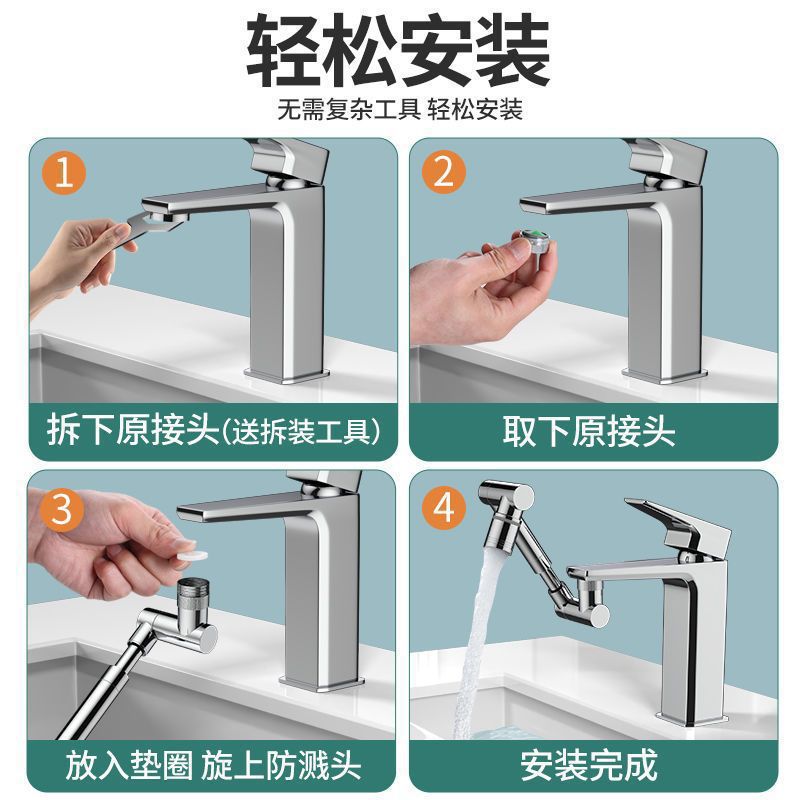 轻松安装

无需复杂工具 轻松安装

1

拆下原接头(送拆装工具)

2

取下原接头

3

放入垫圈 旋上防溅头

4

安装完成