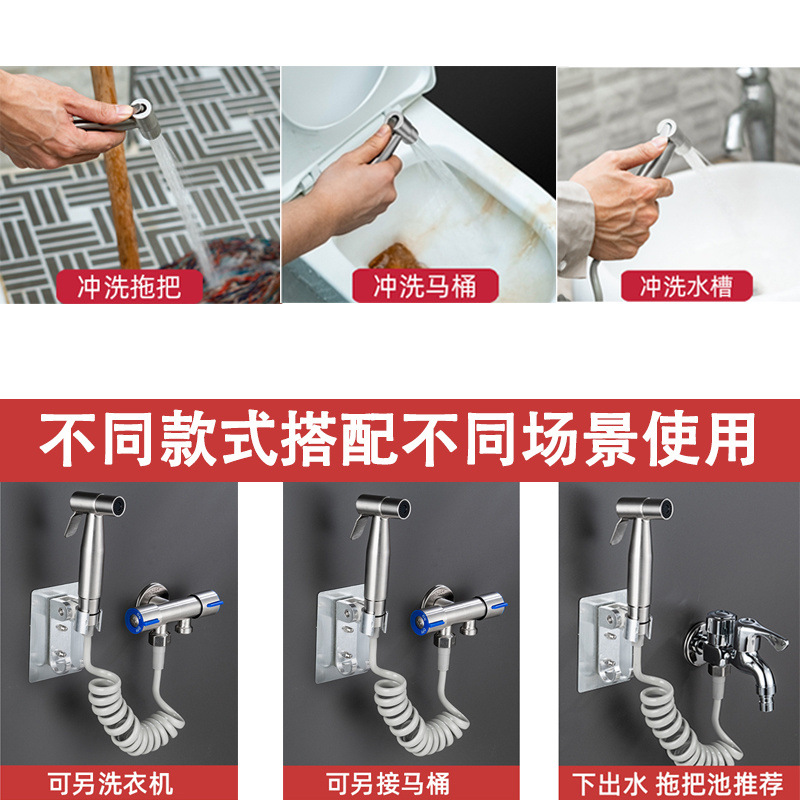 冲洗拖把

冲洗马桶

冲洗水槽

不同款式搭配不同场景使用

可另洗衣机

可另接马桶

下出水 拖把池推荐