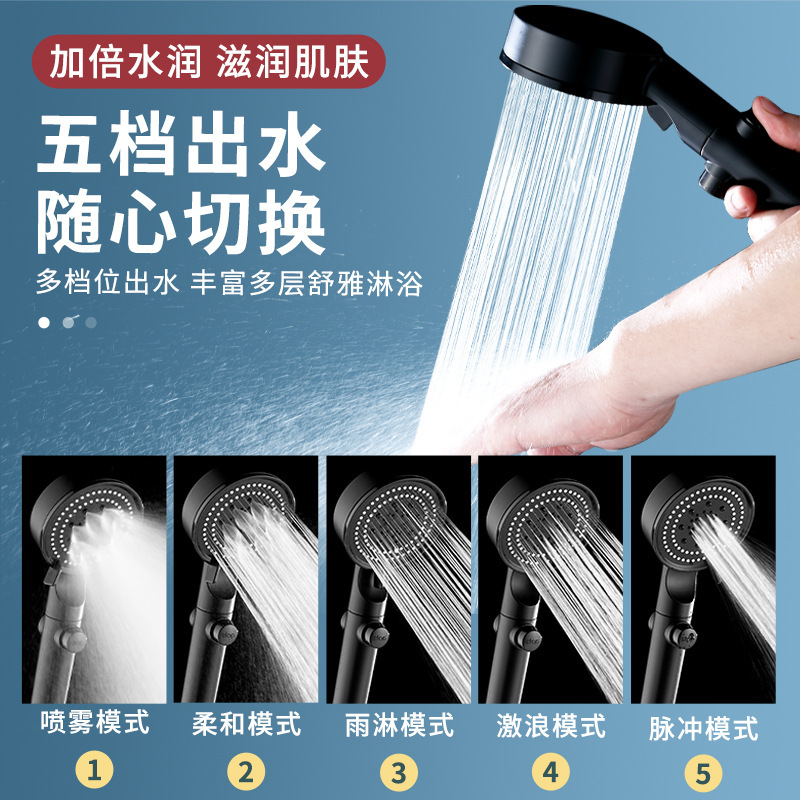 加倍水润 滋润肌肤

五档出水
随心切换

多档位出水 丰富多层舒雅淋浴

喷雾模式
1

柔和模式
2

雨淋模式
3

激浪模式
4

脉冲模式
5