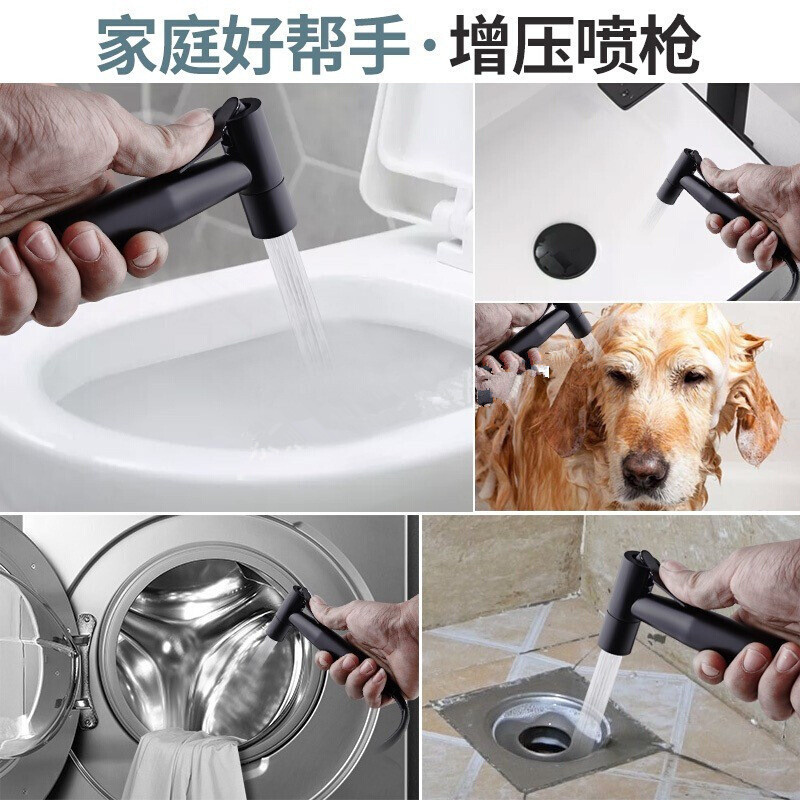 家庭好帮手·增压喷枪