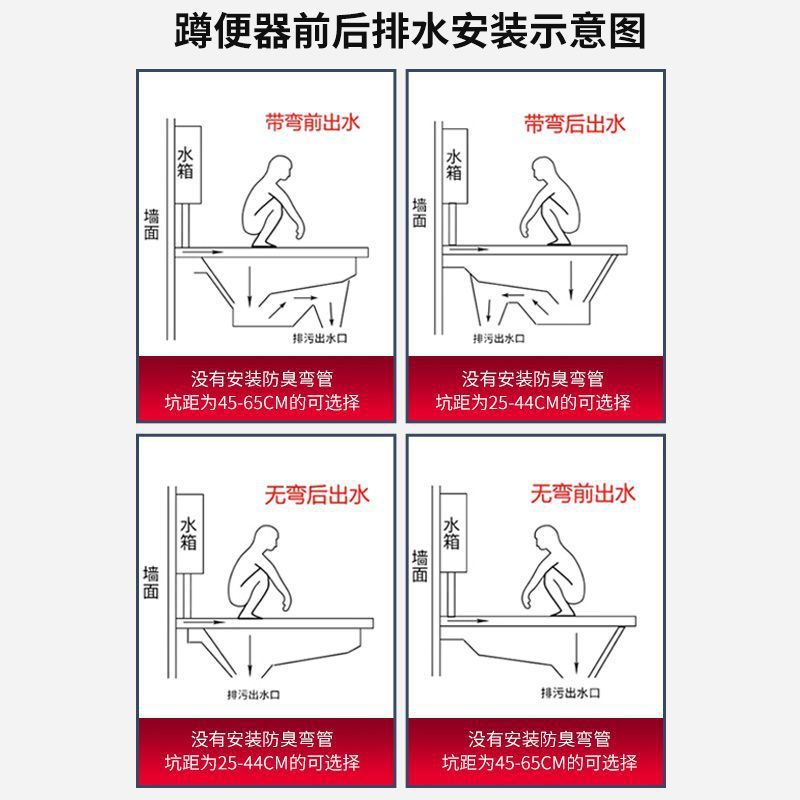 蹲便器前后排水安装示意图

带弯前出水

水箱

墙面

排污出水口

没有安装防臭弯管
坑距为45-65CM的可选择

带弯后出水

水箱

墙面

排污出水口

没有安装防臭弯管
坑距为25-44CM的可选择

无弯后出水

水箱

墙面

排污出水口

没有安装防臭弯管
坑距为25-44CM的可选择

无弯前出水

水箱

墙面

排污出水口

没有安装防臭弯管
坑距为45-65CM的可选择