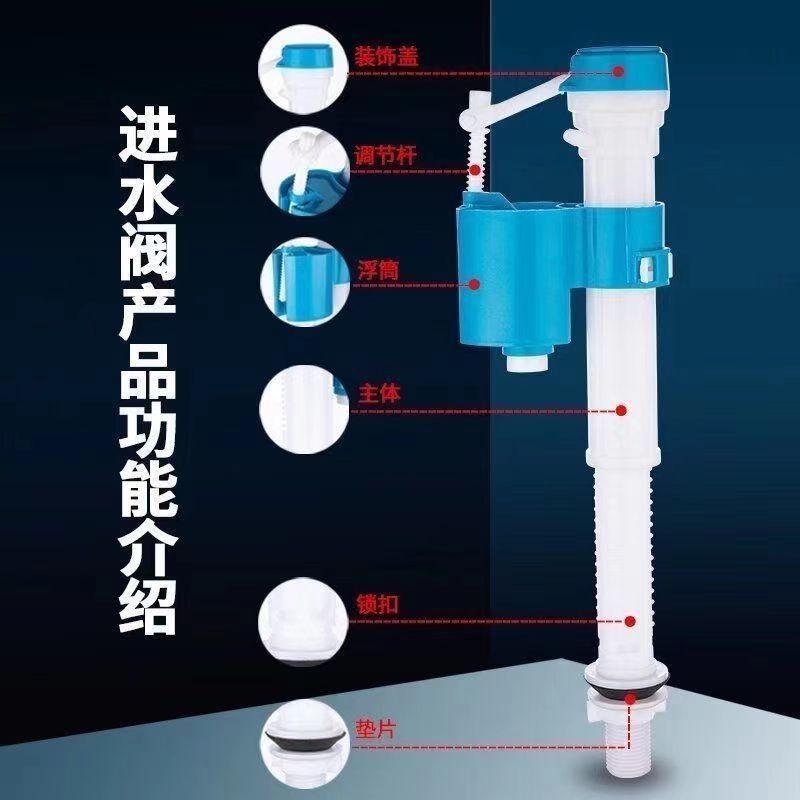 进水阀产品功能介绍

装饰盖

调节杆

浮筒

主体

锁扣

垫片