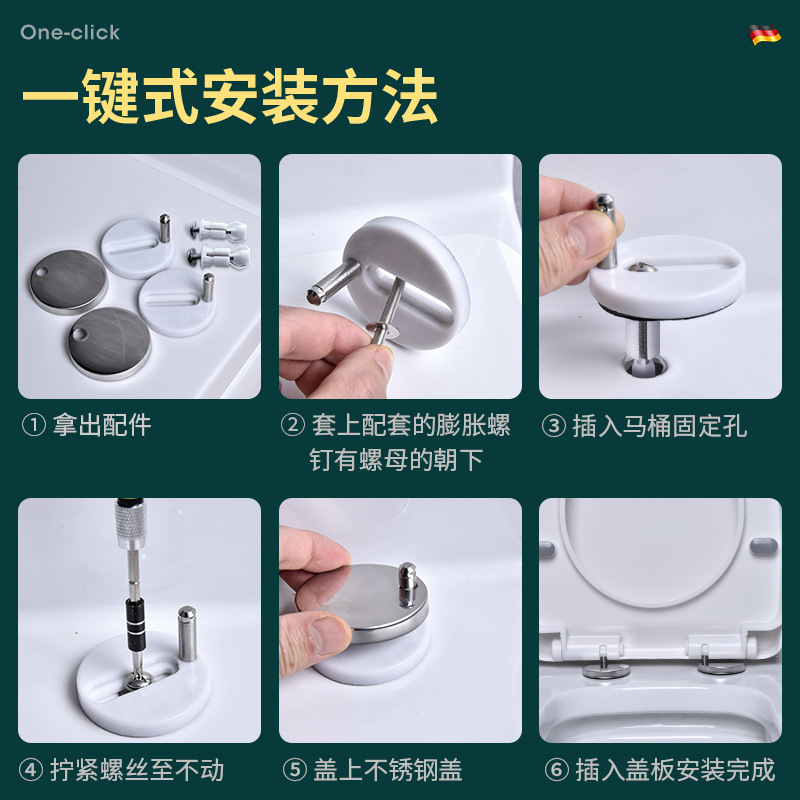 One-click

一键式安装方法

① 拿出配件

② 套上配套的膨胀螺钉有螺母的朝下

③ 插入马桶固定孔

④ 拧紧螺丝至不动

⑤ 盖上不锈钢盖

⑥ 插入盖板安装完成