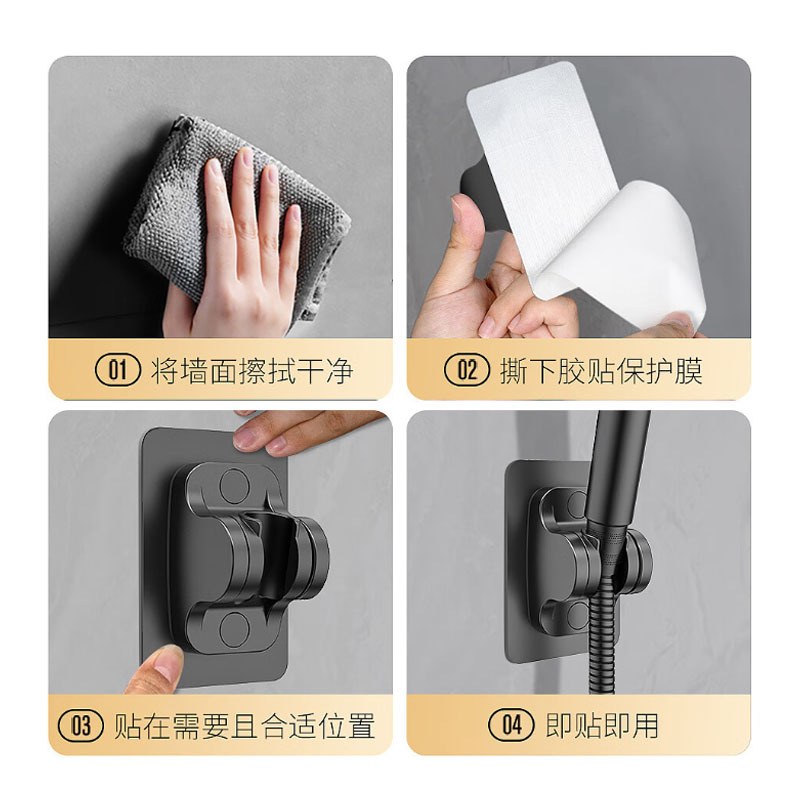 01 将墙面擦拭干净

02 撕下胶贴保护膜

03 贴在需要且合适位置

04 即贴即用