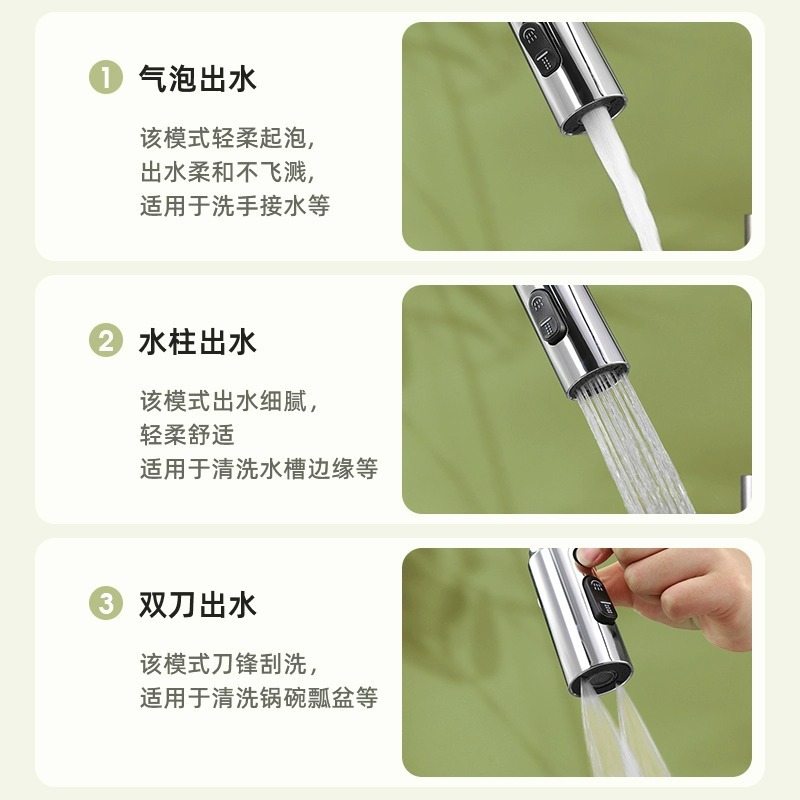 1 气泡出水

该模式轻柔起泡，
出水柔和不飞溅，
适用于洗手接水等

2 水柱出水

该模式出水细腻，
轻柔舒适
适用于清洗水槽边缘等

3 双刀出水

该模式刀锋刮洗，
适用于清洗锅碗瓢盆等