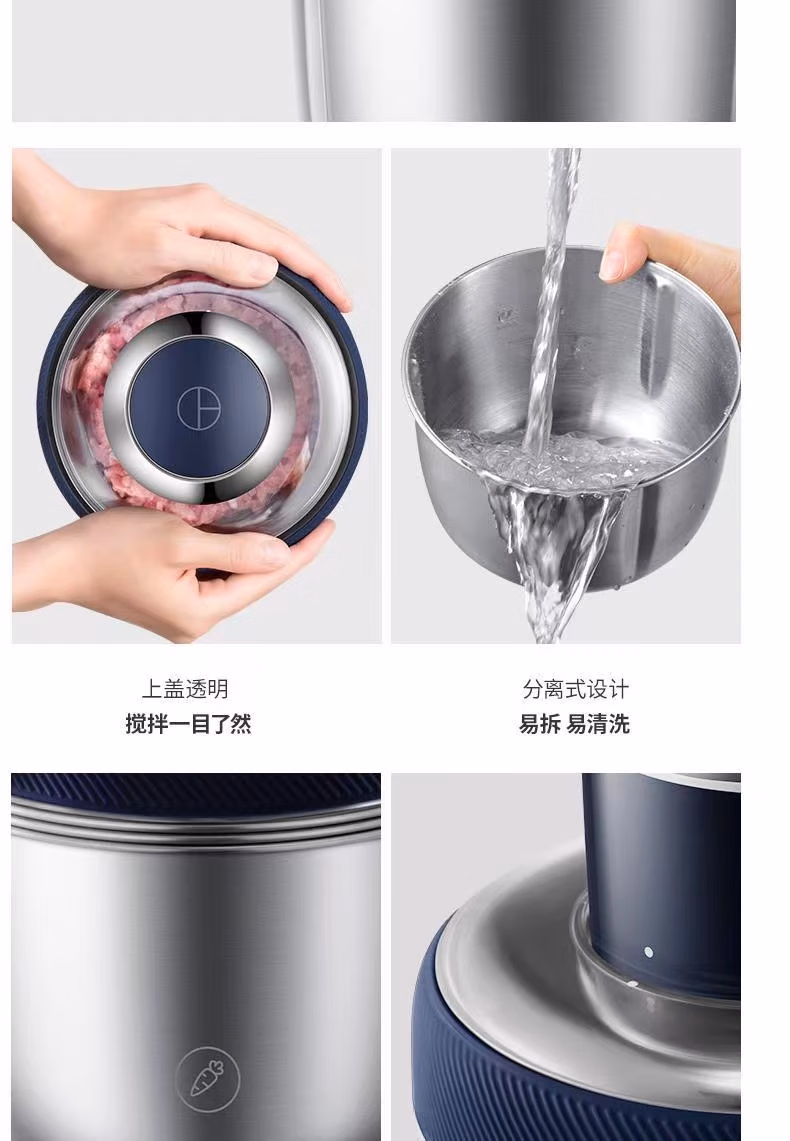 上盖透明
搅拌一目了然

分离式设计
易拆 易清洗