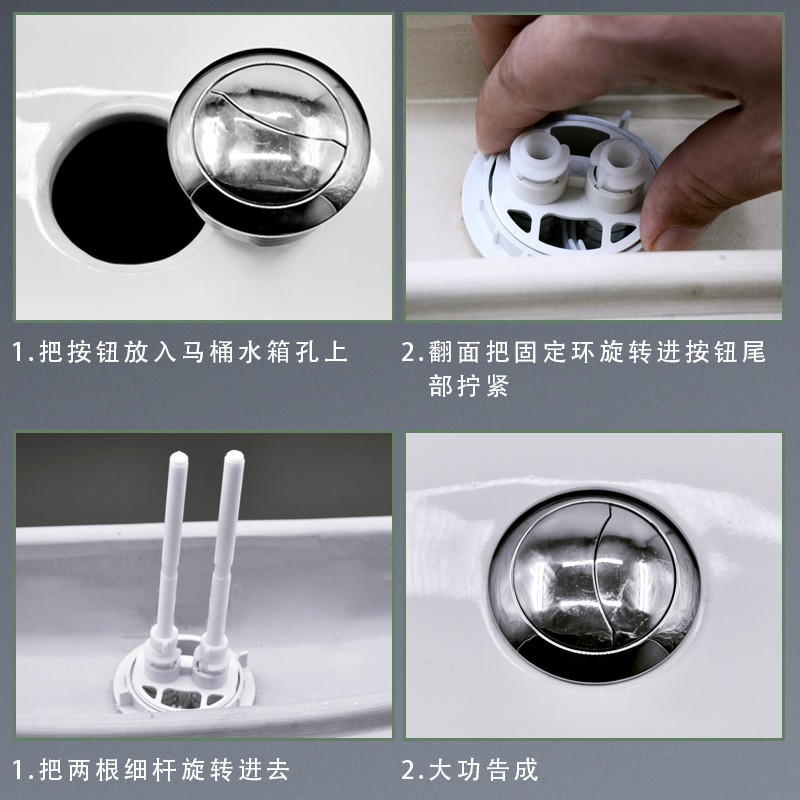 1.把按钮放入马桶水箱孔上

2.翻面把固定环旋转进按钮尾部拧紧

1.把两根细杆旋转进去

2.大功告成