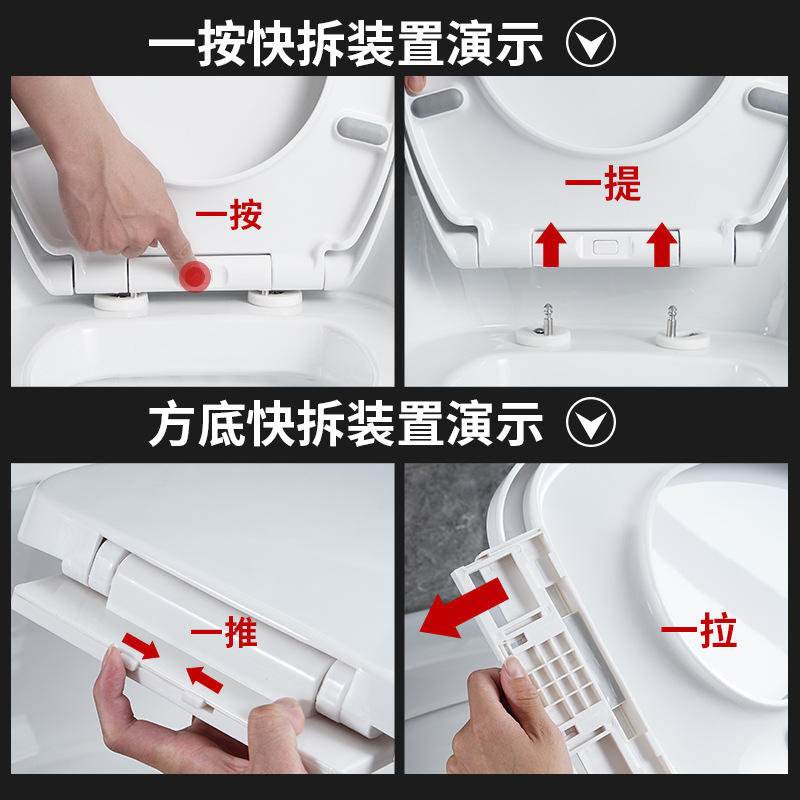 一按快拆装置演示

一按

一提

方底快拆装置演示

一推

一拉