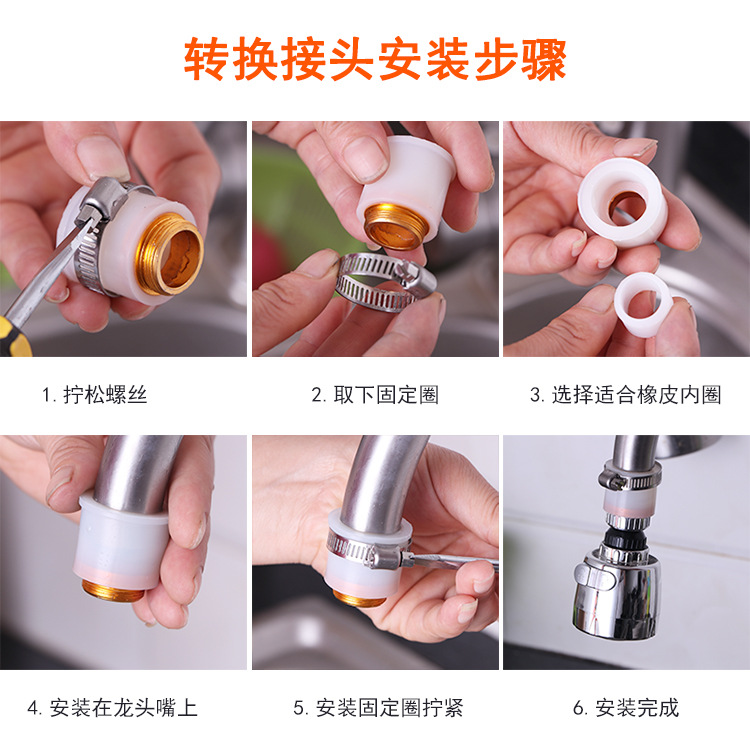 转换接头安装步骤

1. 拧松螺丝

2. 取下固定圈

3. 选择适合橡皮内圈

4. 安装在龙头嘴上

5. 安装固定圈拧紧

6. 安装完成