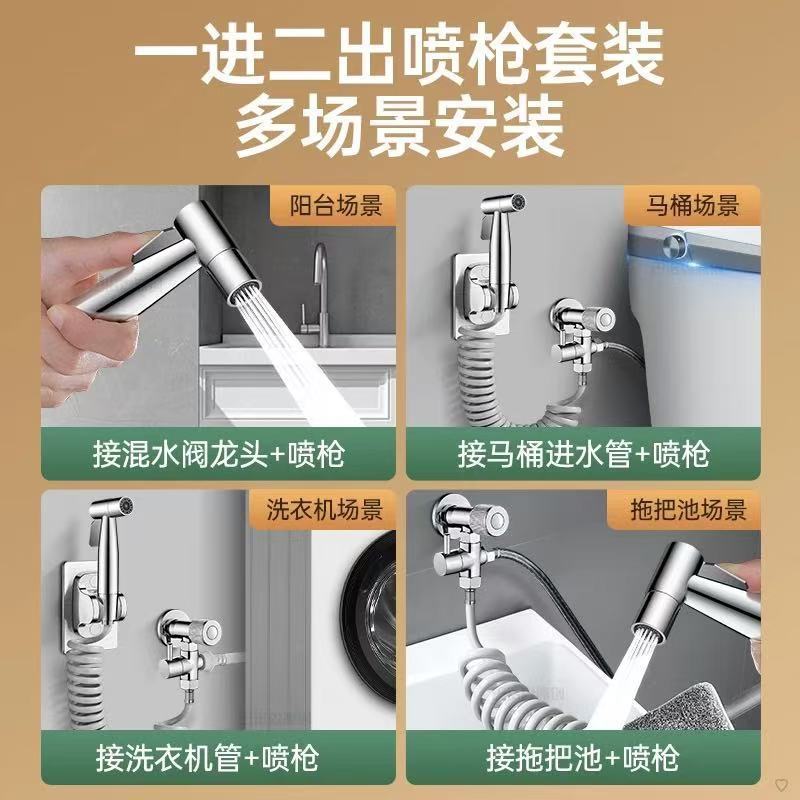 一进二出喷枪套装
多场景安装

阳台场景
接混水阀龙头+喷枪

马桶场景
接马桶进水管+喷枪

洗衣机场景
接洗衣机管+喷枪

拖把池场景
接拖把池+喷枪