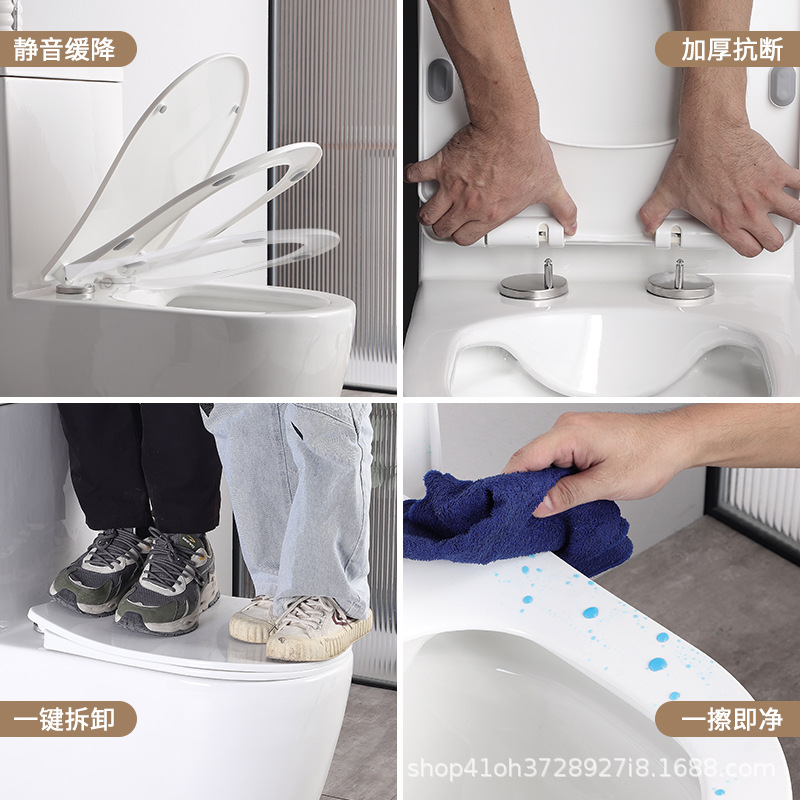 静音缓降

加厚抗断

一键拆卸

一擦即净

shop41oh3728927i8.1688.com