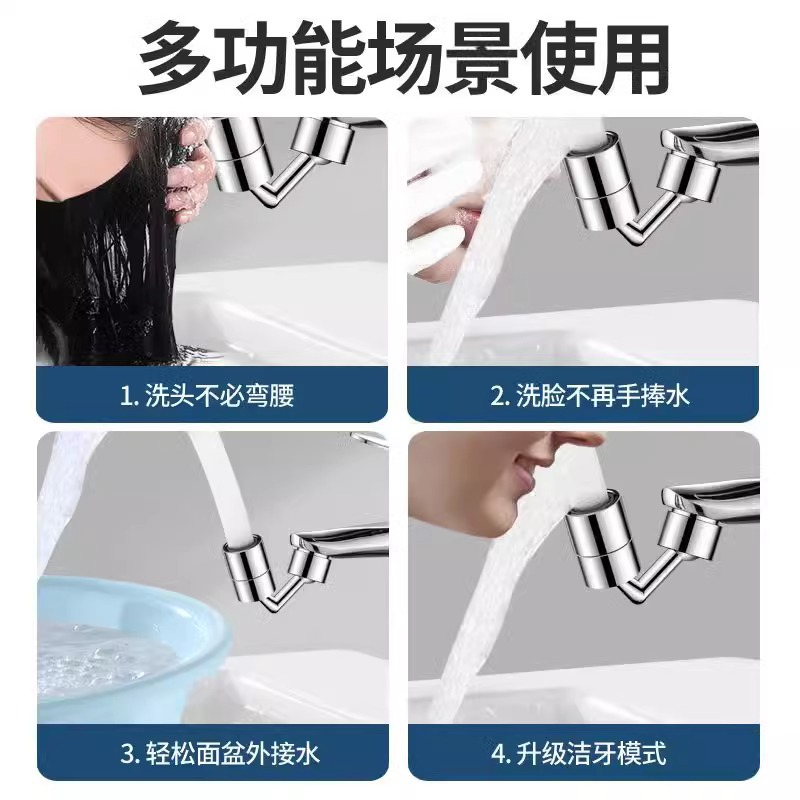 多功能场景使用

1. 洗头不必弯腰

2. 洗脸不再手捧水

3. 轻松面盆外接水

4. 升级洁牙模式