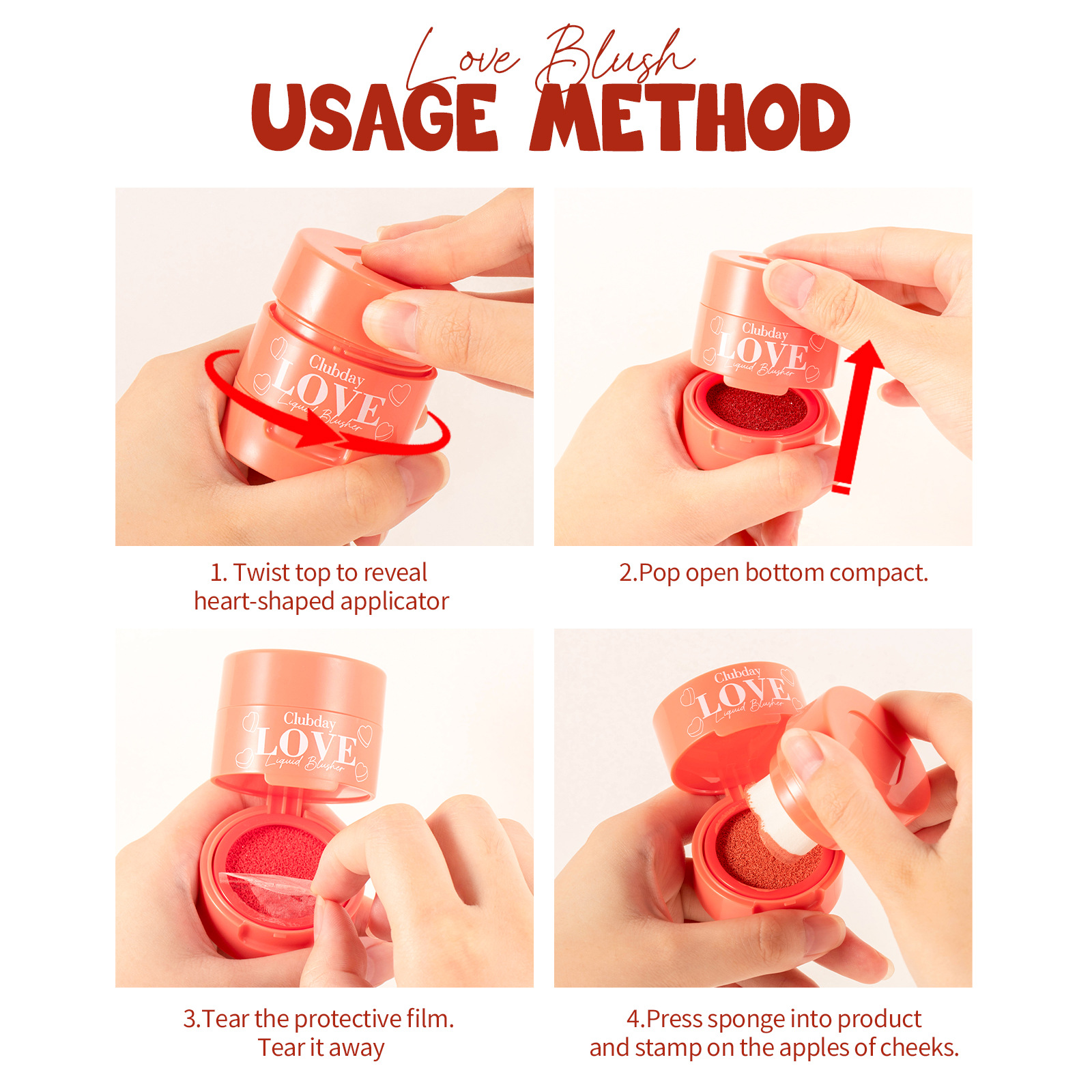 Love Blush
USAGE METHOD

Clubday
LOVE
Liquid Blusher

1. Twist top to reveal heart-shaped applicator

Clubday
LOVE
Liquid Blusher

2.Pop open bottom compact.

Clubday
LOVE
Liquid Blusher

3.Tear the protective film. Tear it away

Clubday
LOVE
Liquid Blusher

4.Press sponge into product and stamp on the apples of cheeks.