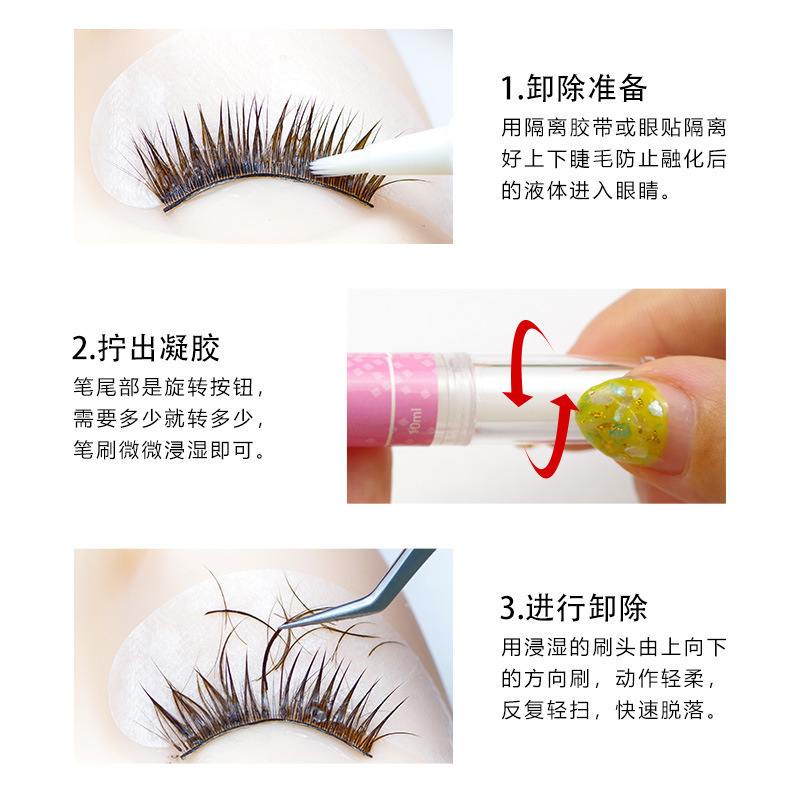 1.卸除准备

用隔离胶带或眼贴隔离好上下睫毛防止融化后的液体进入眼睛。

2.拧出凝胶

笔尾部是旋转按钮，需要多少就转多少，笔刷微微浸湿即可。

10ml

3.进行卸除

用浸湿的刷头由上向下的方向刷，动作轻柔，反复轻扫，快速脱落。