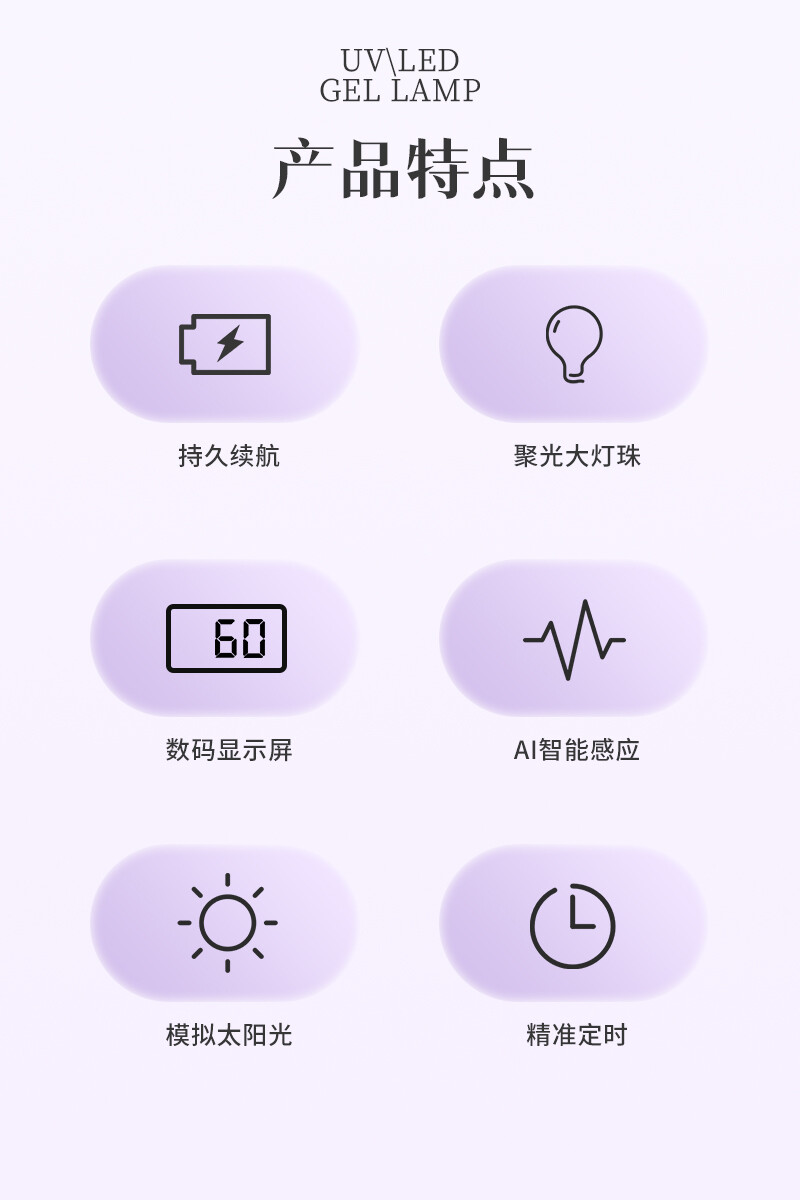 UV\LED
GEL LAMP

产品特点

持久续航

聚光大灯珠

60

数码显示屏

AI智能感应

模拟太阳光

精准定时