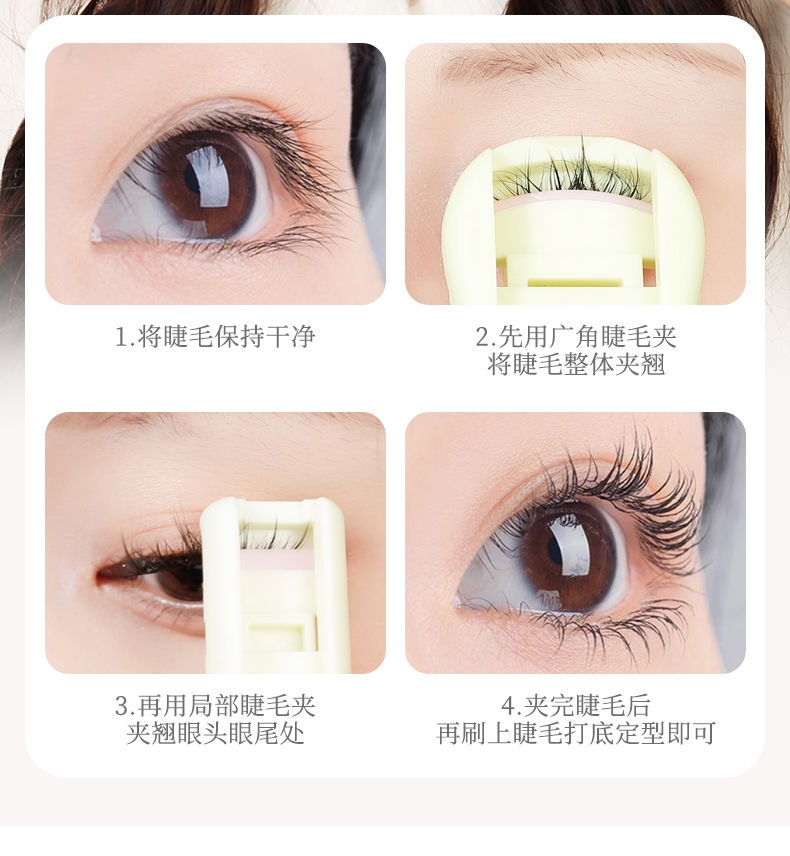 1.将睫毛保持干净

2.先用广角睫毛夹
将睫毛整体夹翘

3.再用局部睫毛夹
夹翘眼头眼尾处

4.夹完睫毛后
再刷上睫毛打底定型即可