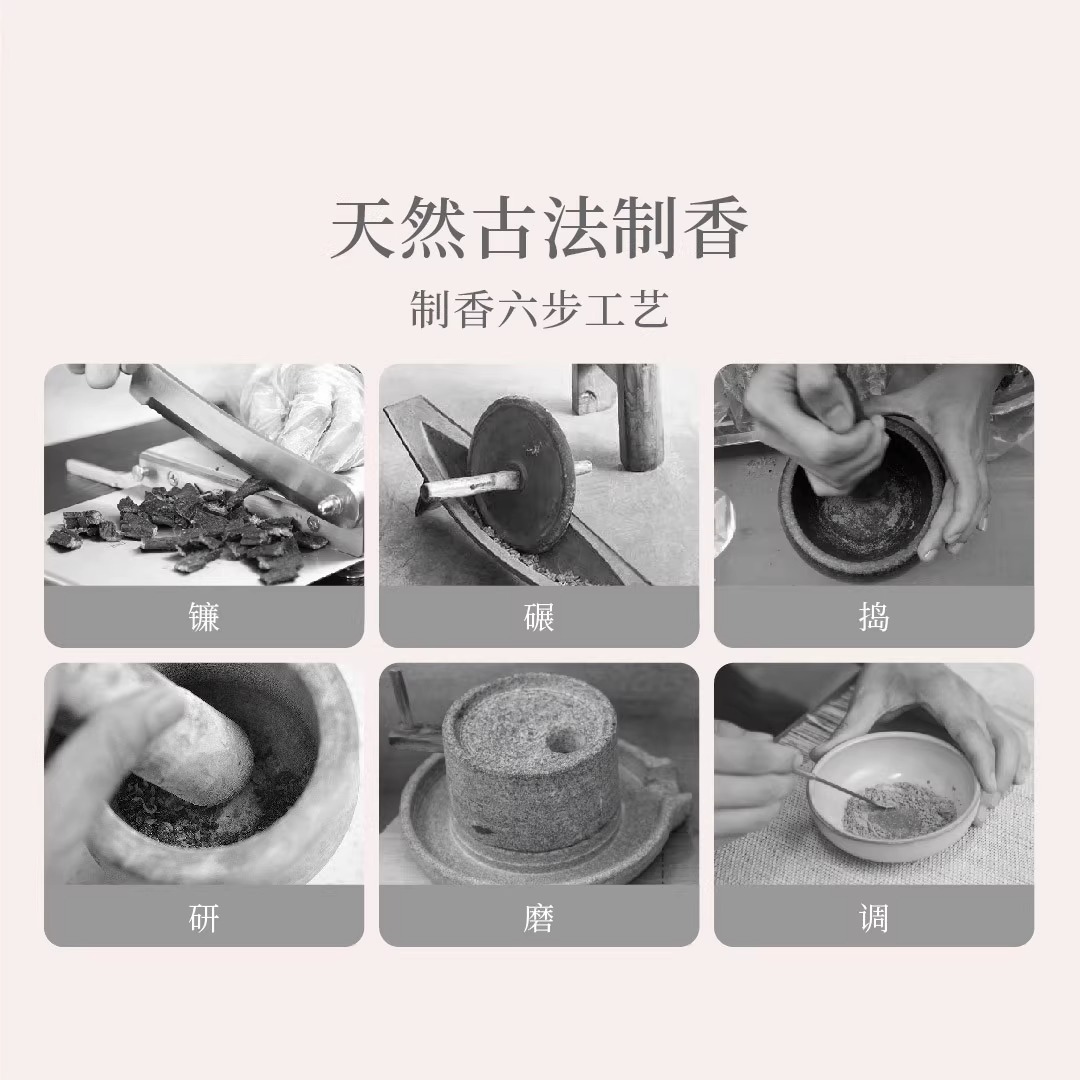 天然古法制香

制香六步工艺

镰

碾

捣

研

磨

调