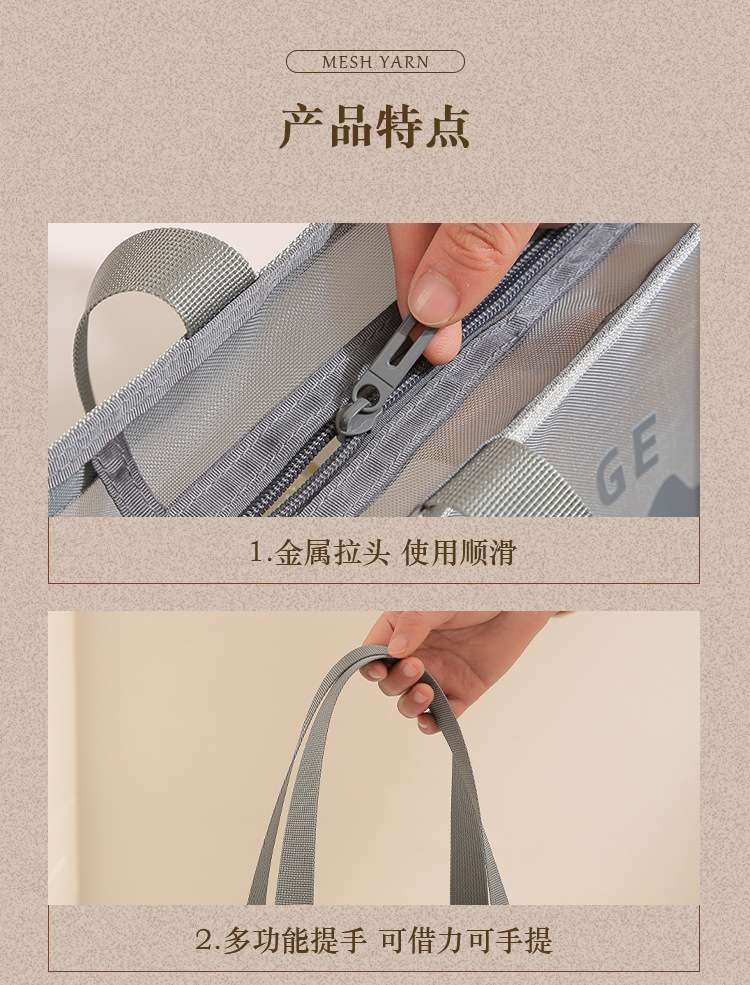 MESH YARN

产品特点

GE

1.金属拉头 使用顺滑

2.多功能提手 可借力可手提