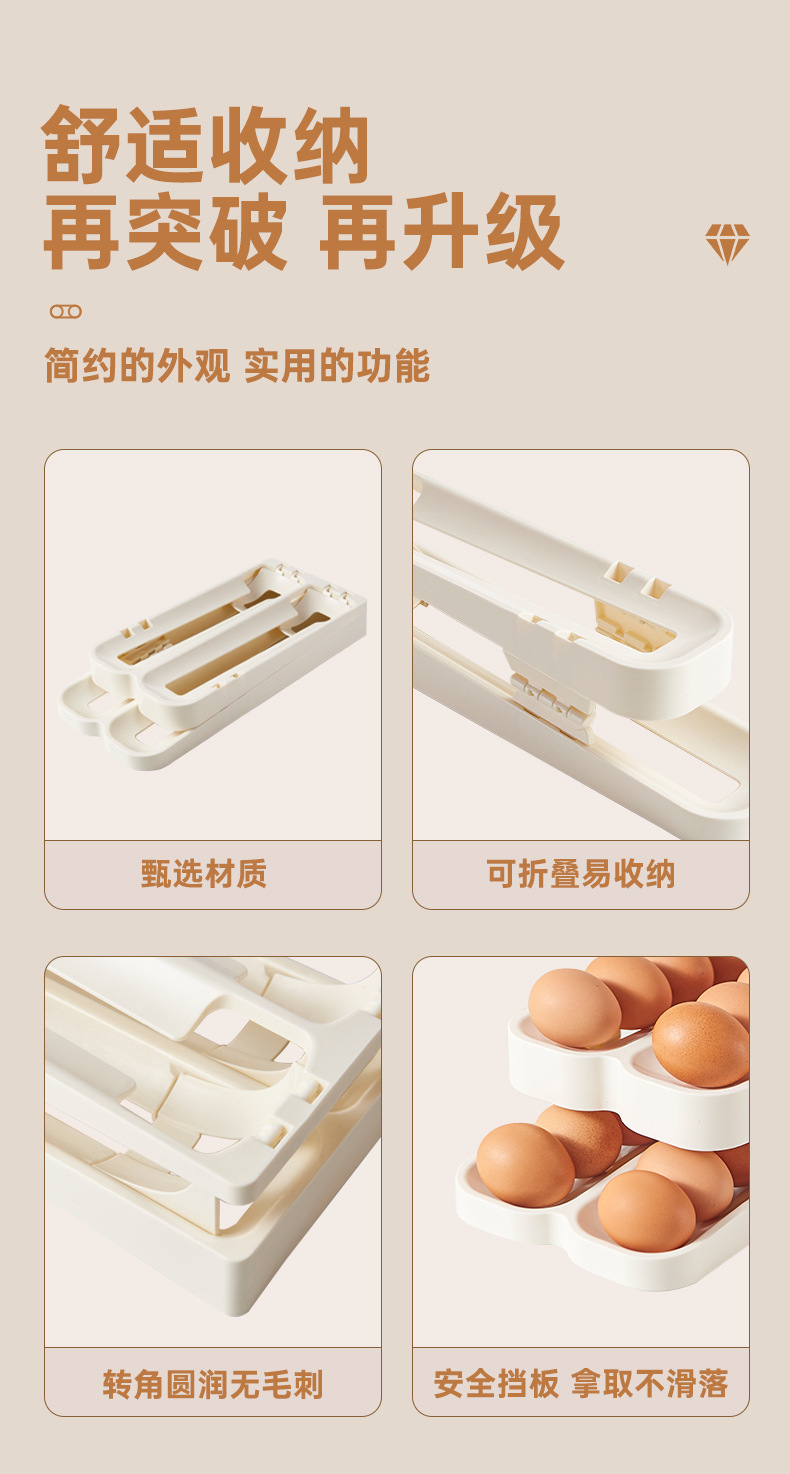 舒适收纳
再突破 再升级

简约的外观 实用的功能

甄选材质

可折叠易收纳

转角圆润无毛刺

安全挡板 拿取不滑落