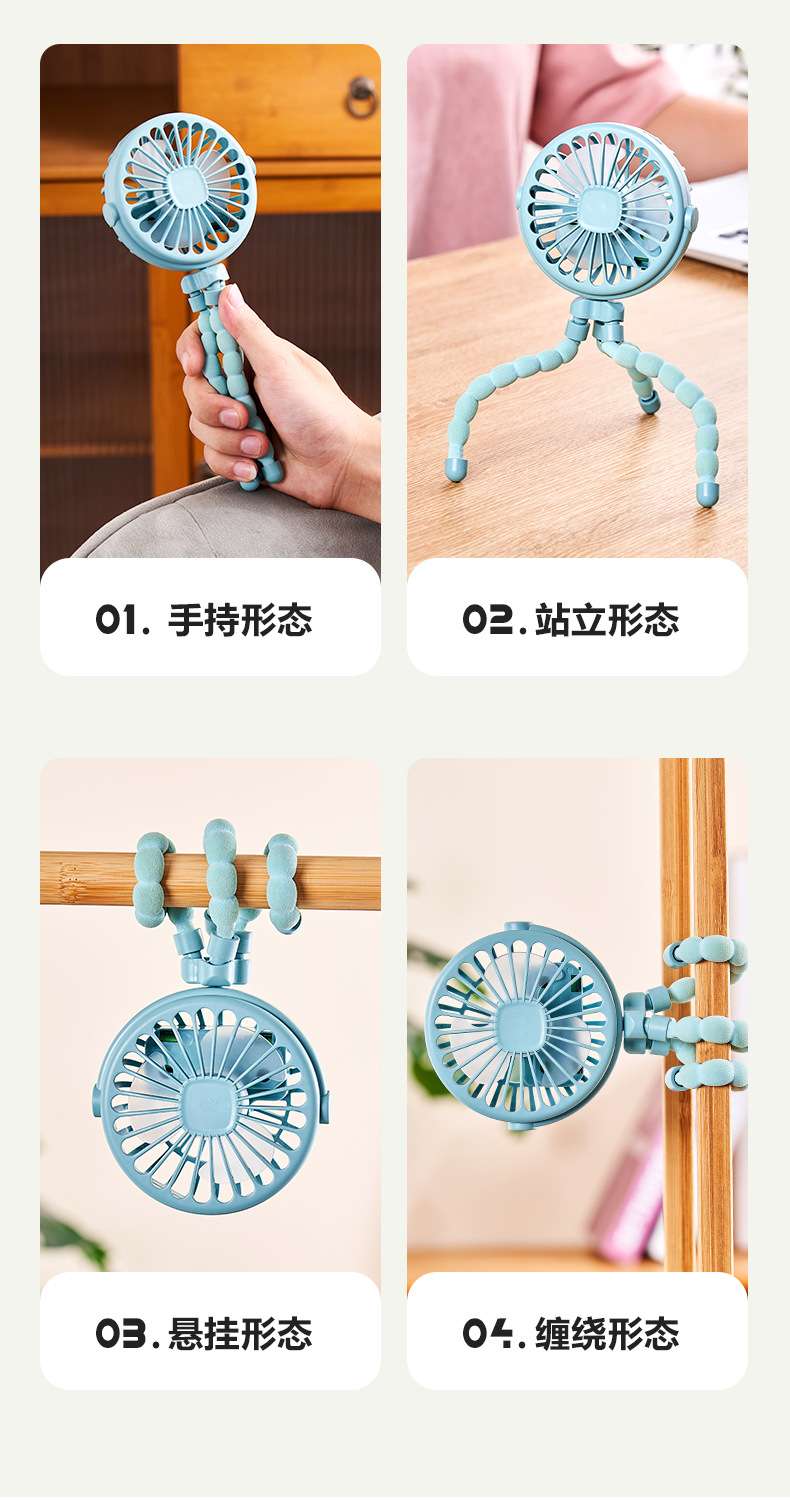 01. 手持形态

02. 站立形态

03. 悬挂形态

04. 缠绕形态