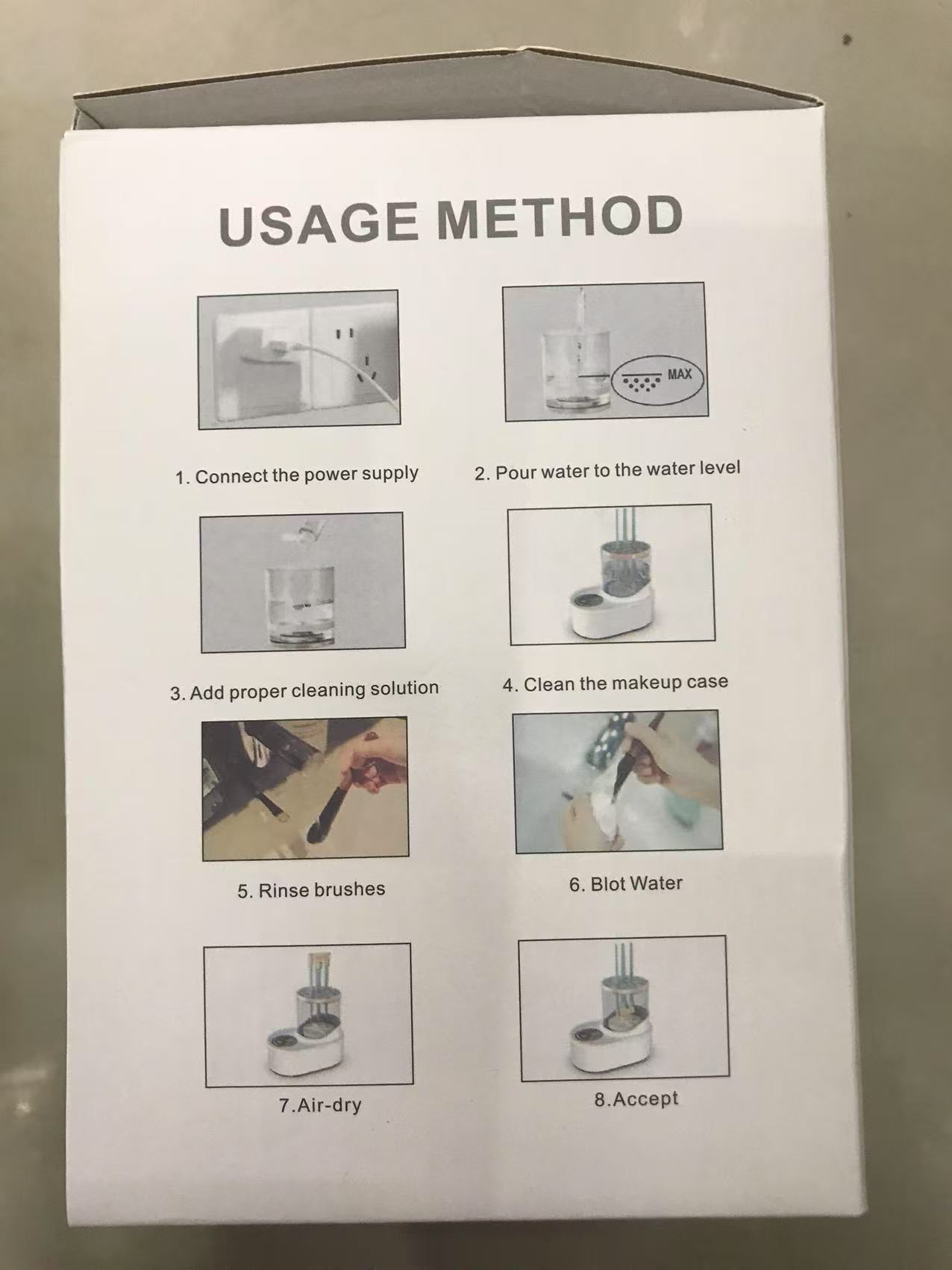 USAGE METHOD

MAX

1. Connect the power supply

2. Pour water to the water level

3. Add proper cleaning solution

4. Clean the makeup case

5. Rinse brushes

6. Blot Water

7.Air-dry

8.Accept