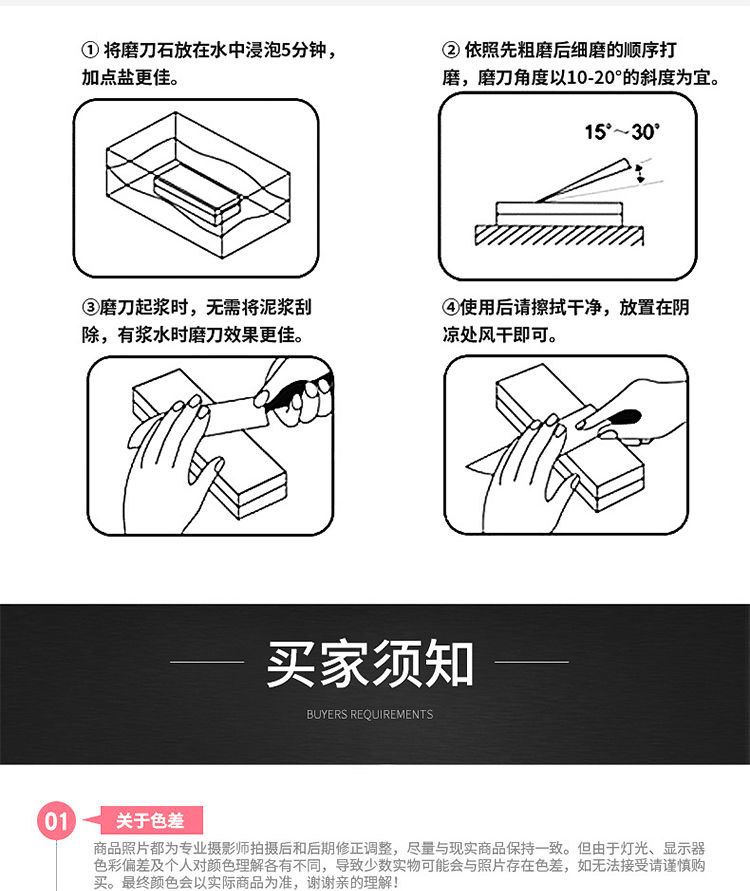 ① 将磨刀石放在水中浸泡5分钟，加点盐更佳。

② 依照先粗磨后细磨的顺序打磨，磨刀角度以10-20°的斜度为宜。

15°～30°

③磨刀起浆时，无需将泥浆刮除，有浆水时磨刀效果更佳。

④使用后请擦拭干净，放置在阴凉处风干即可。

买家须知

BUYERS REQUIREMENTS

01 关于色差

商品照片都为专业摄影师拍摄后和后期修正调整，尽量与现实商品保持一致。但由于灯光、显示器色彩偏差及个人对颜色理解各有不同，导致少数实物可能会与照片存在色差，如无法接受请谨慎购买。最终颜色会以实际商品为准，谢谢亲的理解！