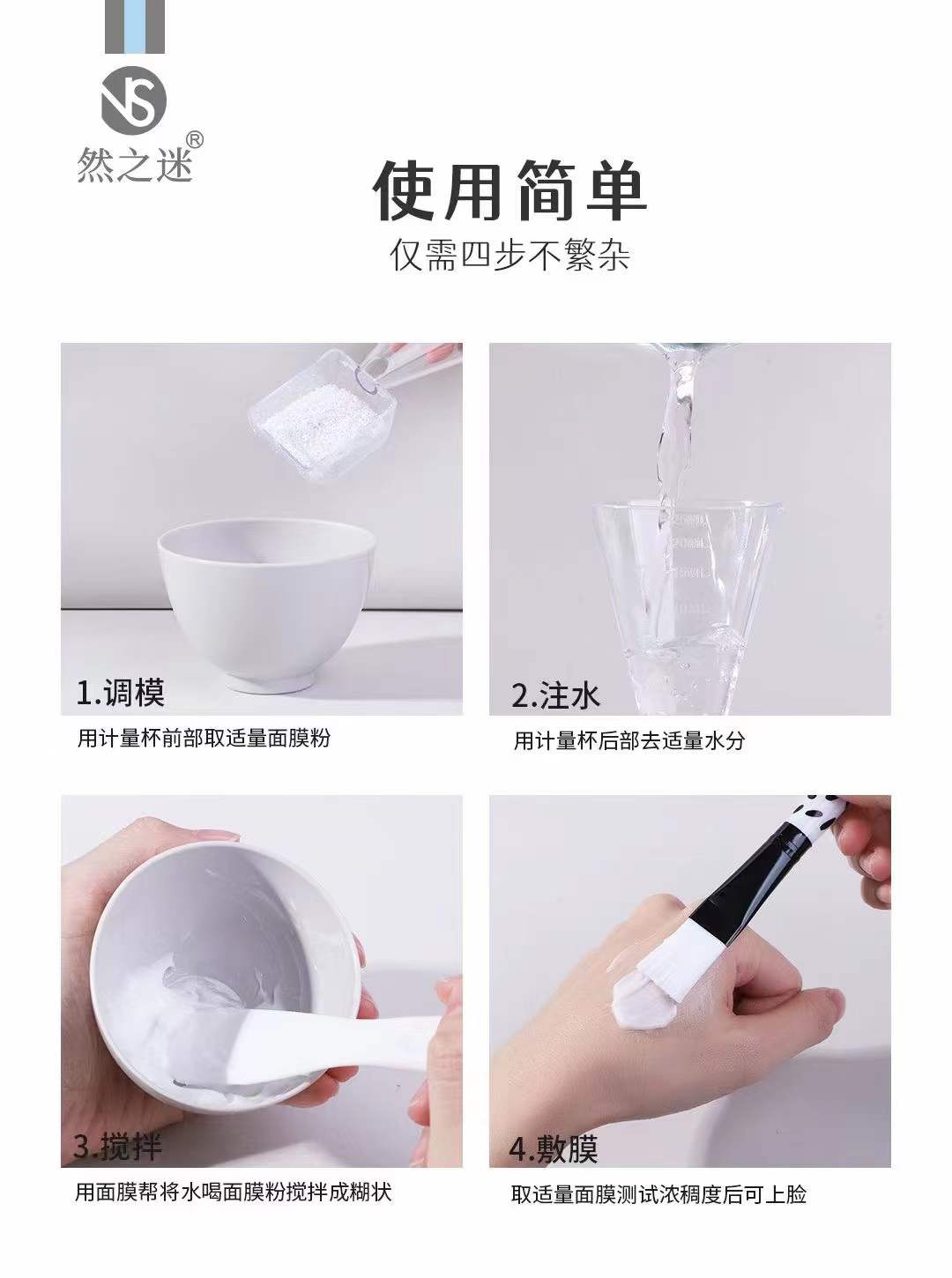 然之迷®

使用简单

仅需四步不繁杂

1.调模

用计量杯前部取适量面膜粉

2.注水

用计量杯后部去适量水分

3.搅拌

用面膜帮将水喝面膜粉搅拌成糊状

4.敷膜

取适量面膜测试浓稠度后可上脸