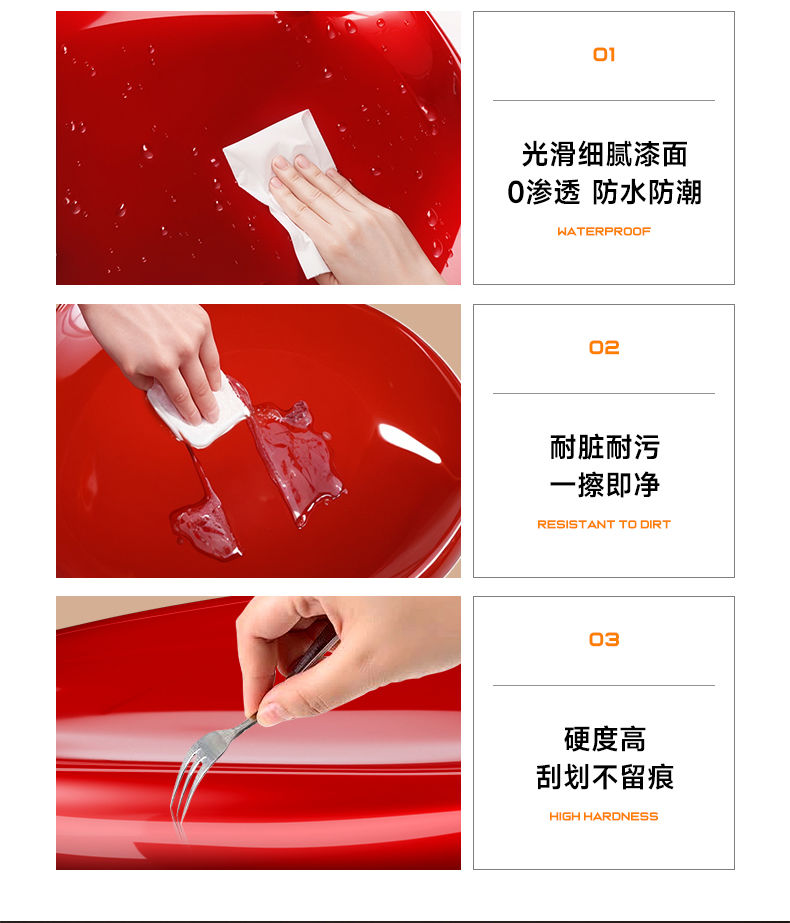 01

光滑细腻漆面
0渗透 防水防潮

WATERPROOF

02

耐脏耐污
一擦即净

RESISTANT TO DIRT

03

硬度高
刮划不留痕

HIGH HARDNESS