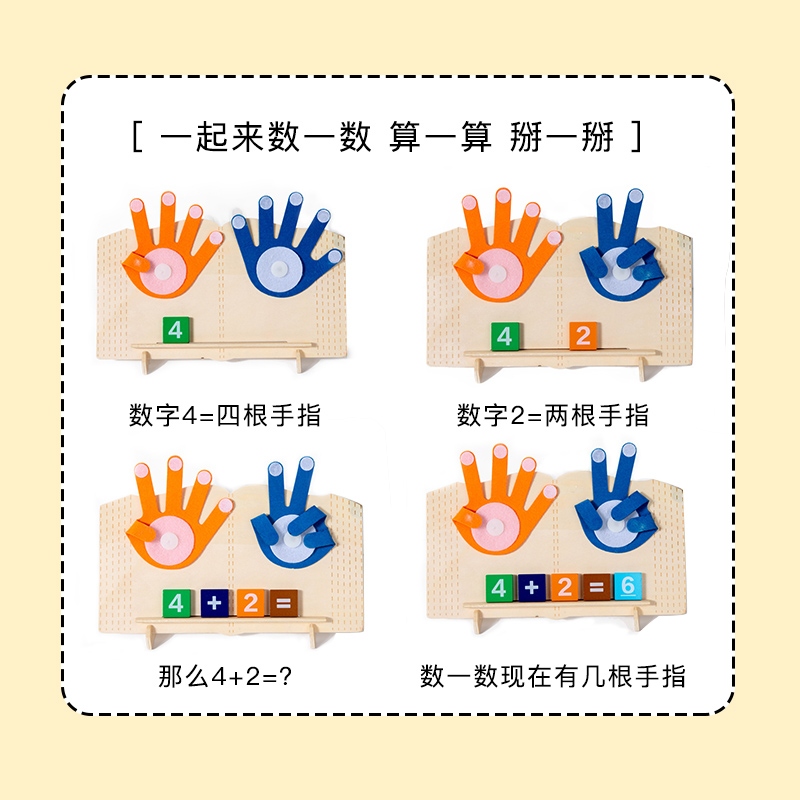 [ 一起来数一数 算一算 掰一掰 ]

4

数字4=四根手指

4 2

数字2=两根手指

4 + 2 =

那么4+2=?

4 + 2 = 6

数一数现在有几根手指