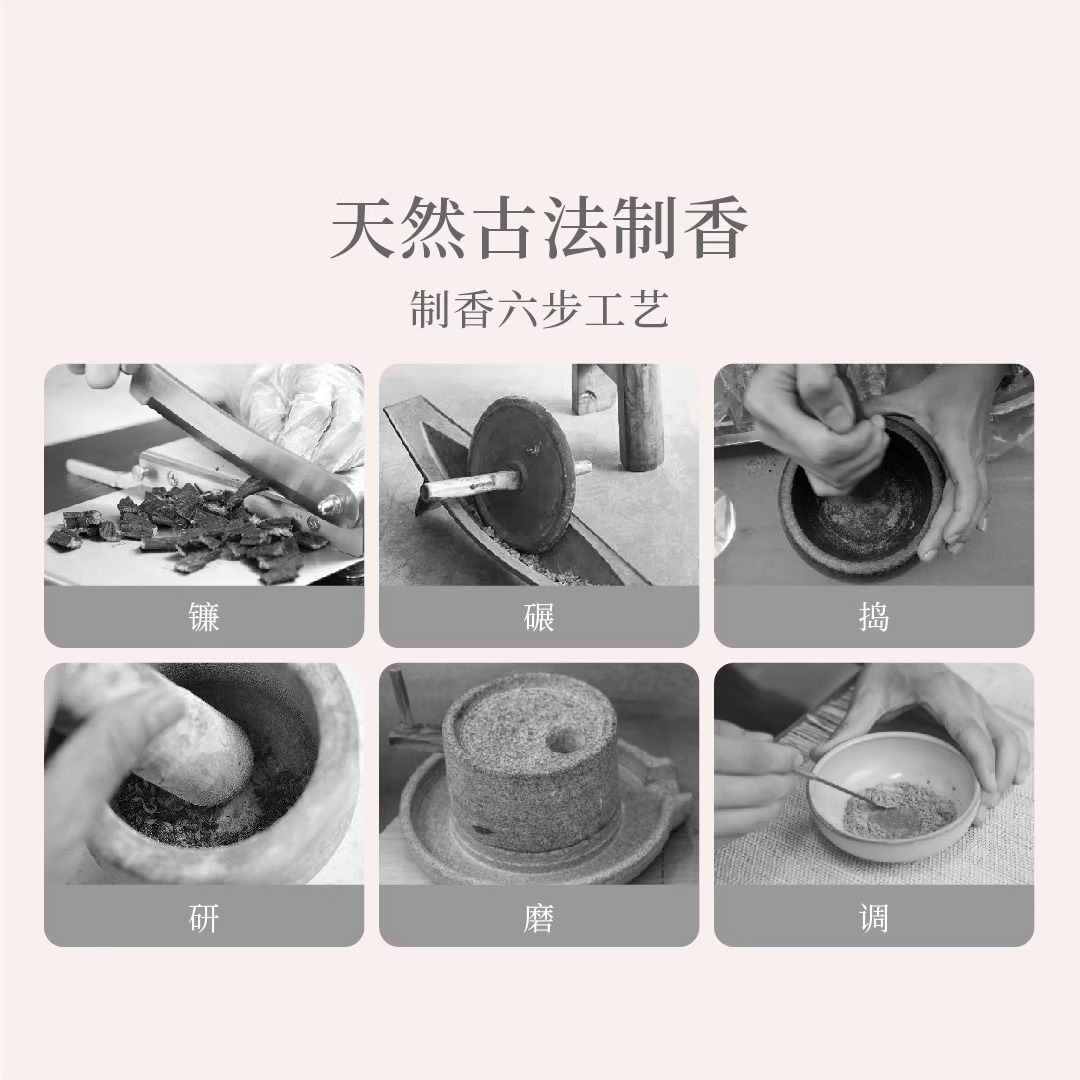 天然古法制香

制香六步工艺

镰

碾

捣

研

磨

调