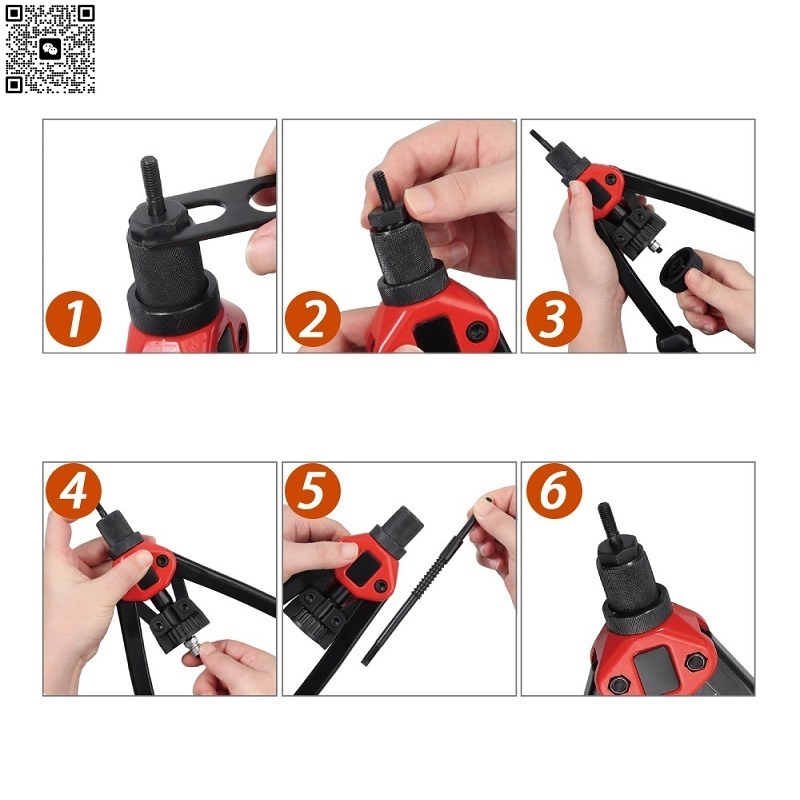 1

2

3

4

5

6