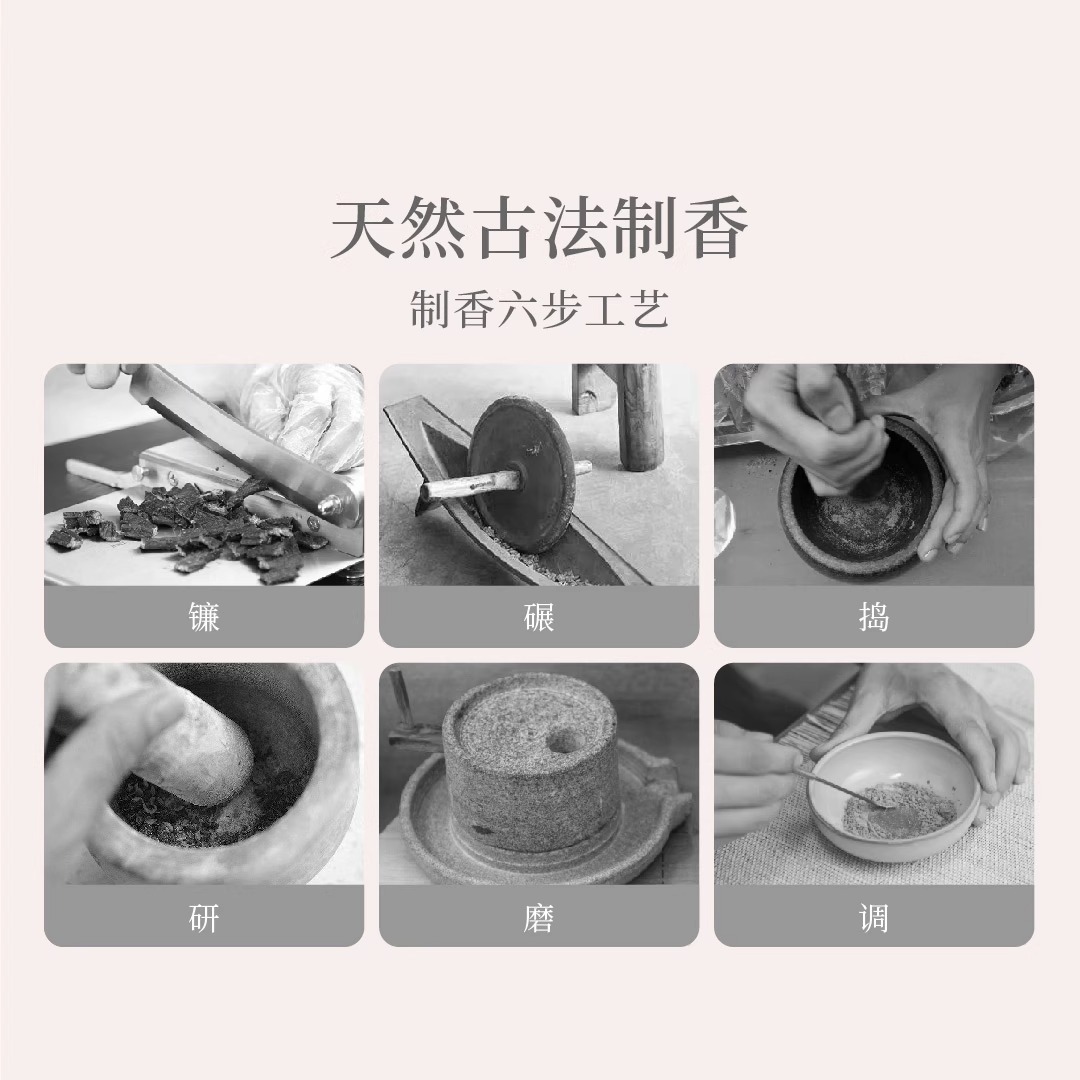 天然古法制香

制香六步工艺

镰

碾

捣

研

磨

调