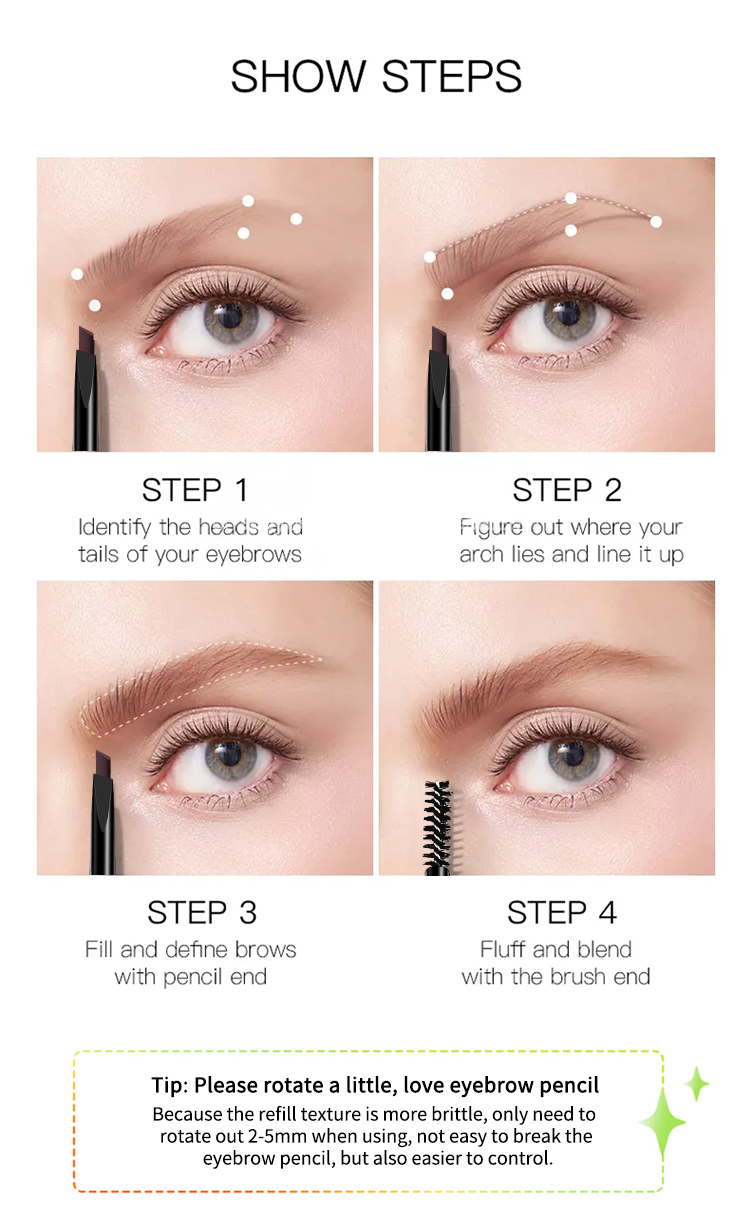 SHOW STEPS

STEP 1
Identify the heads and tails of your eyebrows

STEP 2
Figure out where your arch lies and line it up

STEP 3
Fill and define brows with pencil end

STEP 4
Fluff and blend with the brush end

Tip: Please rotate a little, love eyebrow pencil
Because the refill texture is more brittle, only need to rotate out 2-5mm when using, not easy to break the eyebrow pencil, but also easier to control.