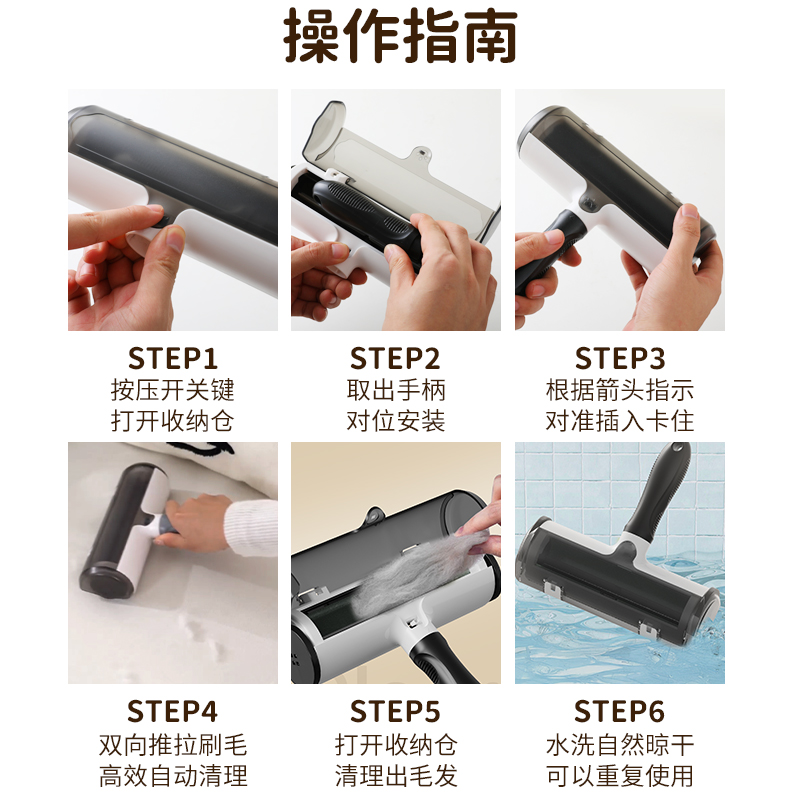 操作指南

STEP1
按压开关键
打开收纳仓

STEP2
取出手柄
对位安装

STEP3
根据箭头指示
对准插入卡住

STEP4
双向推拉刷毛
高效自动清理

STEP5
打开收纳仓
清理出毛发

STEP6
水洗自然晾干
可以重复使用