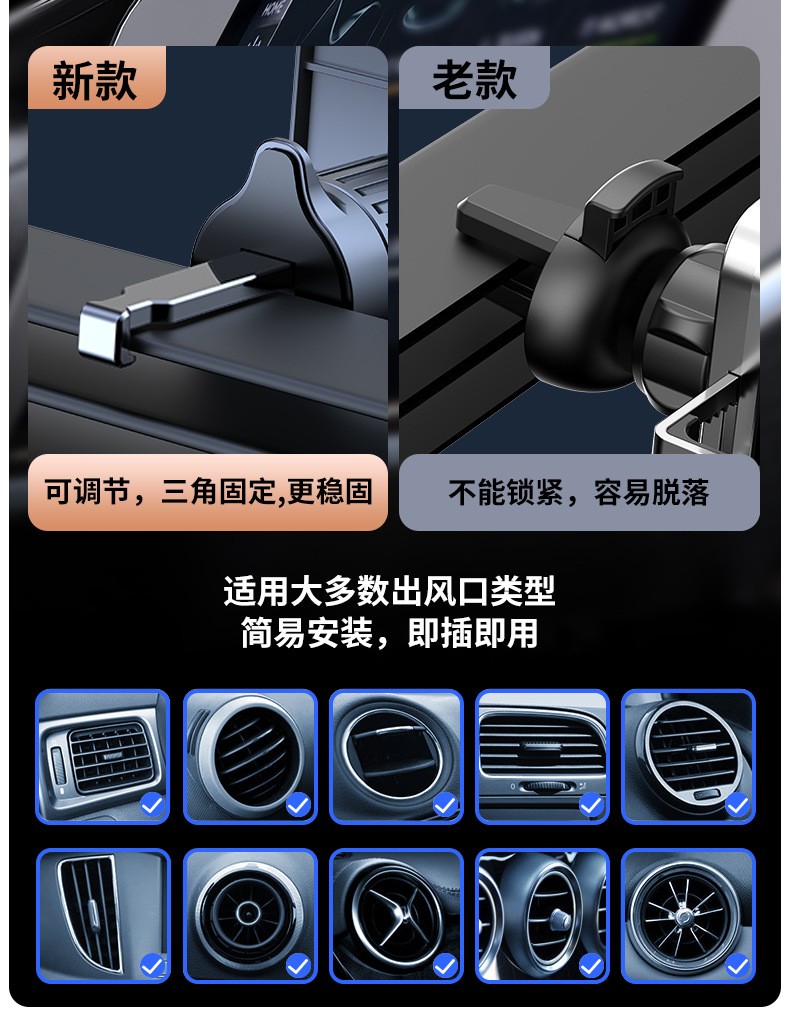 新款

老款

可调节，三角固定,更稳固

不能锁紧，容易脱落

适用大多数出风口类型
简易安装，即插即用