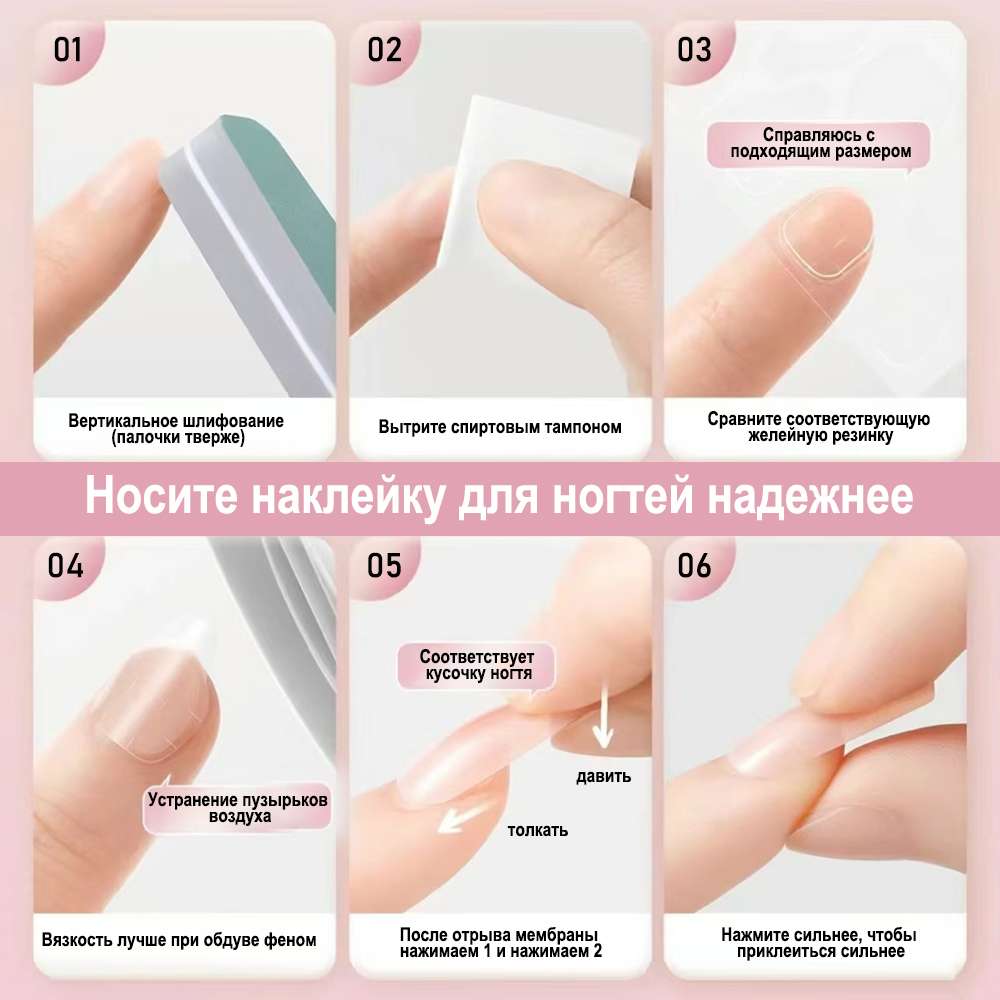 01

Вертикальное шлифование (палочки тверже)

02

Вытрите спиртовым тампоном

03

Справляюсь с подходящим размером

Сравните соответствующую желейную резинку

Носите наклейку для ногтей надежнее

04

Устранение пузырьков воздуха

Вязкость лучше при обдуве феном

05

Соответствует кусочку ногтя

давить

толкать

После отрыва мембраны нажимаем 1 и нажимаем 2

06

Нажмите сильнее, чтобы приклеиться сильнее